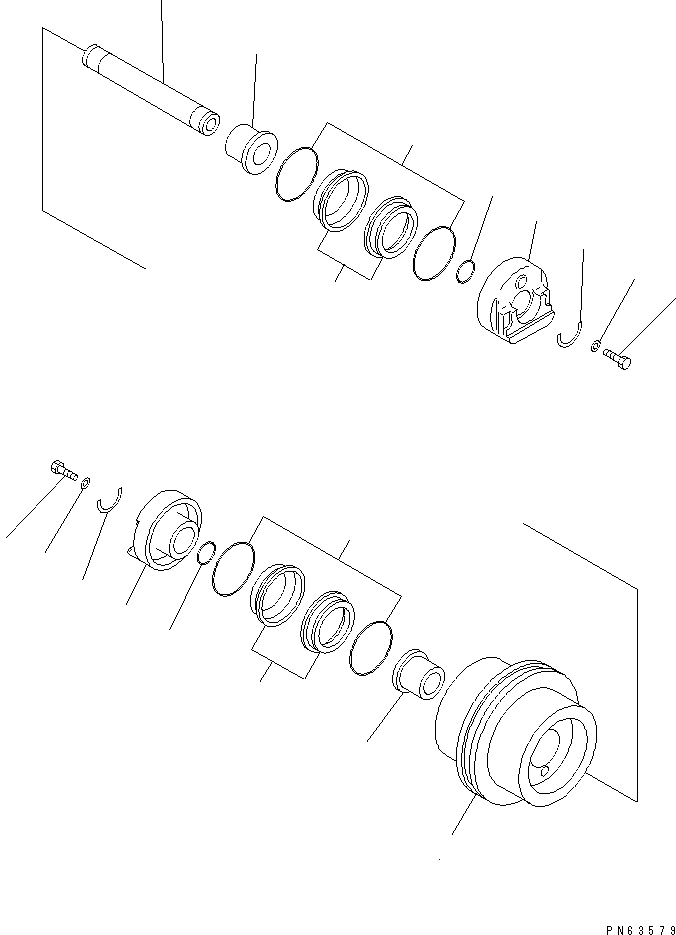 PN63579