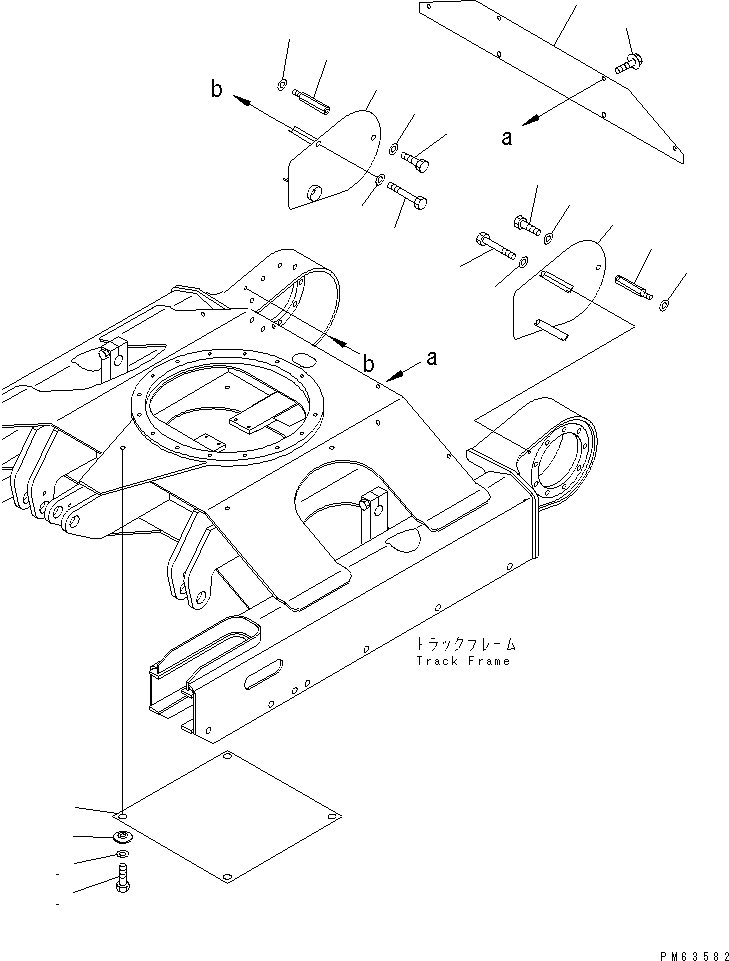 b

a

b

a

トラックフレーム
Track Frame

PM63582