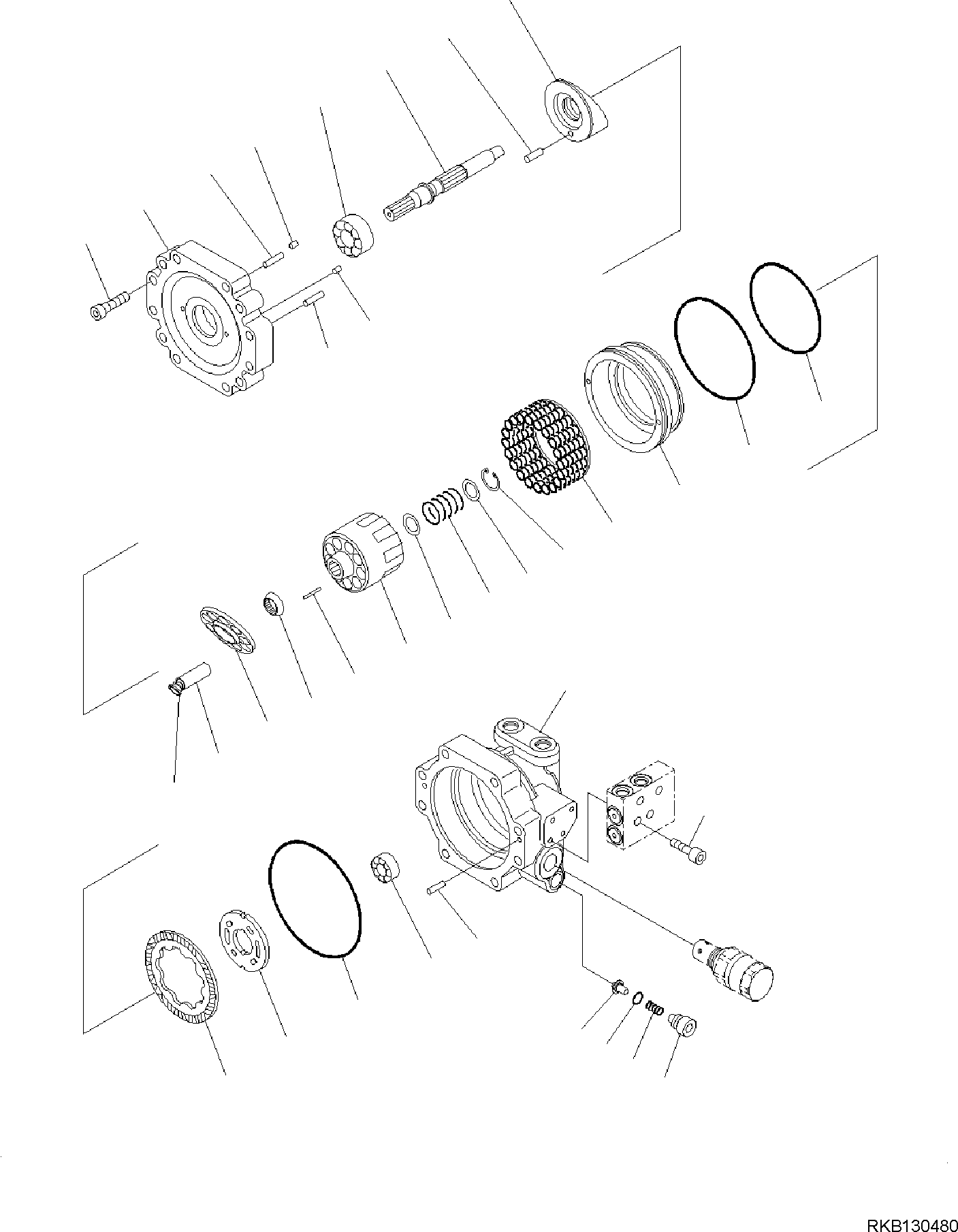 RKB130480