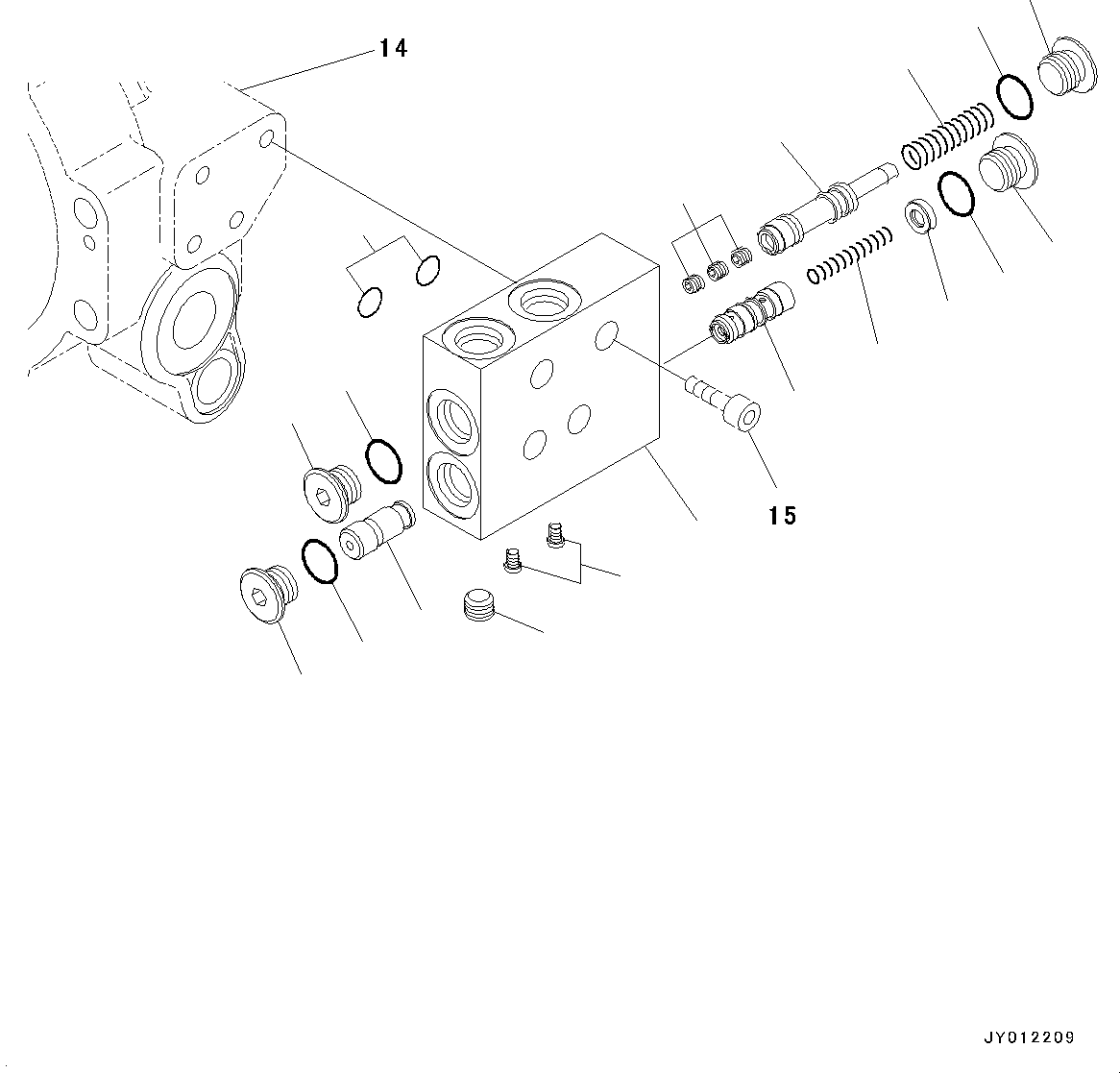 14

15

JY012209