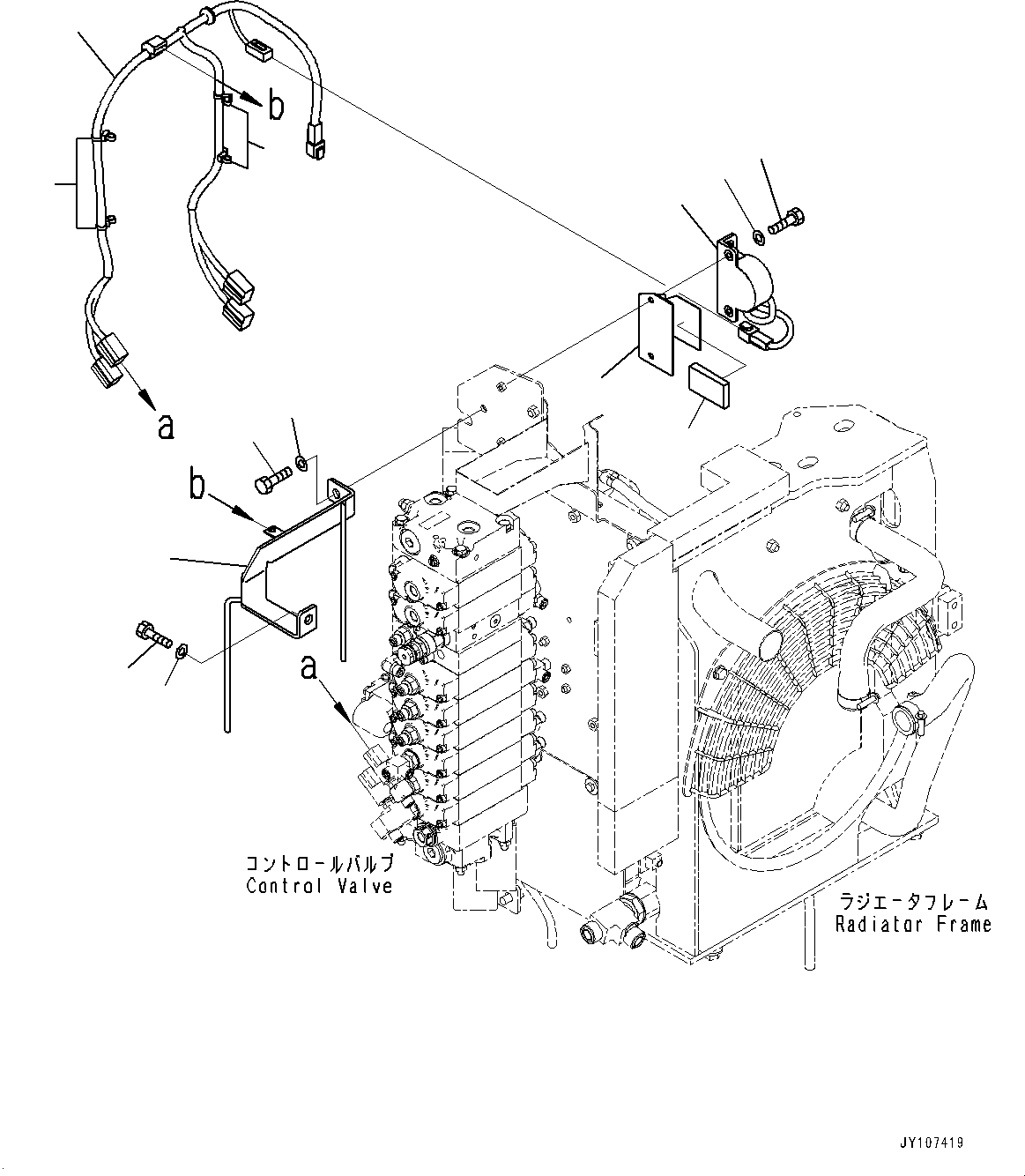 b

a

b

a

コントロールバルブ
Control Valve

ラジエータフレーム
Radiator Frame

JY107419