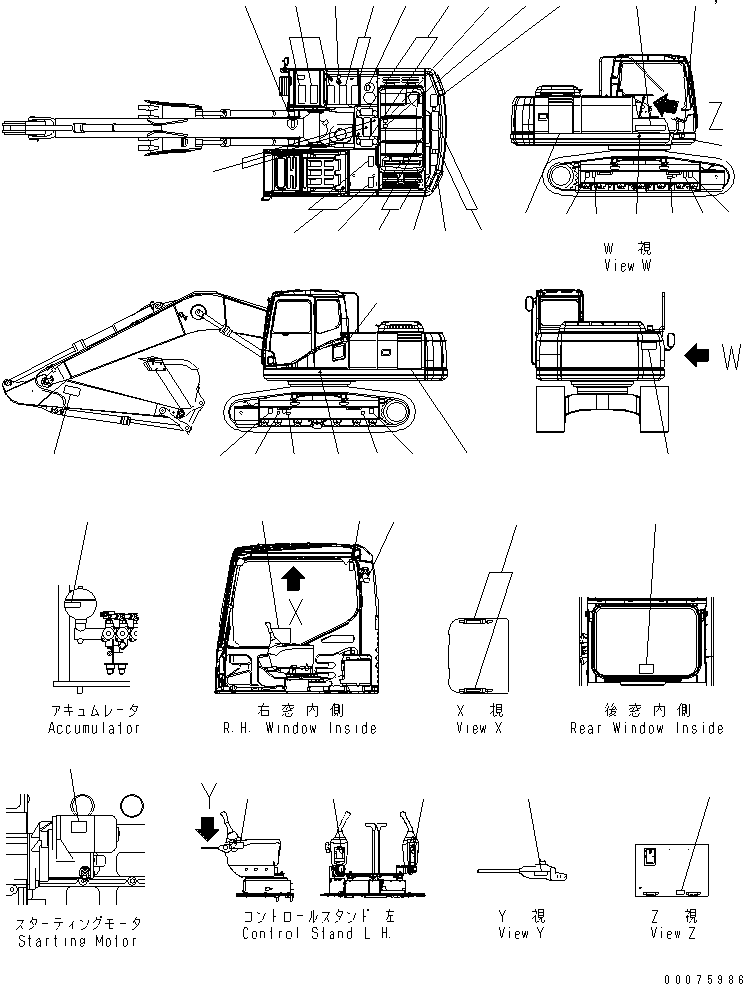 Z

W 視
View W

W

X

アキュムレータ
Accumulator

右窓内側
R.H. Window Inside

X 視
View X

後窓内側
Rear Window Inside

Y

スターティングモータ
Starting Motor

コントロールスタンド 左
Control Stand L.H.

Y 視
View Y

Z 視
View Z

00075986