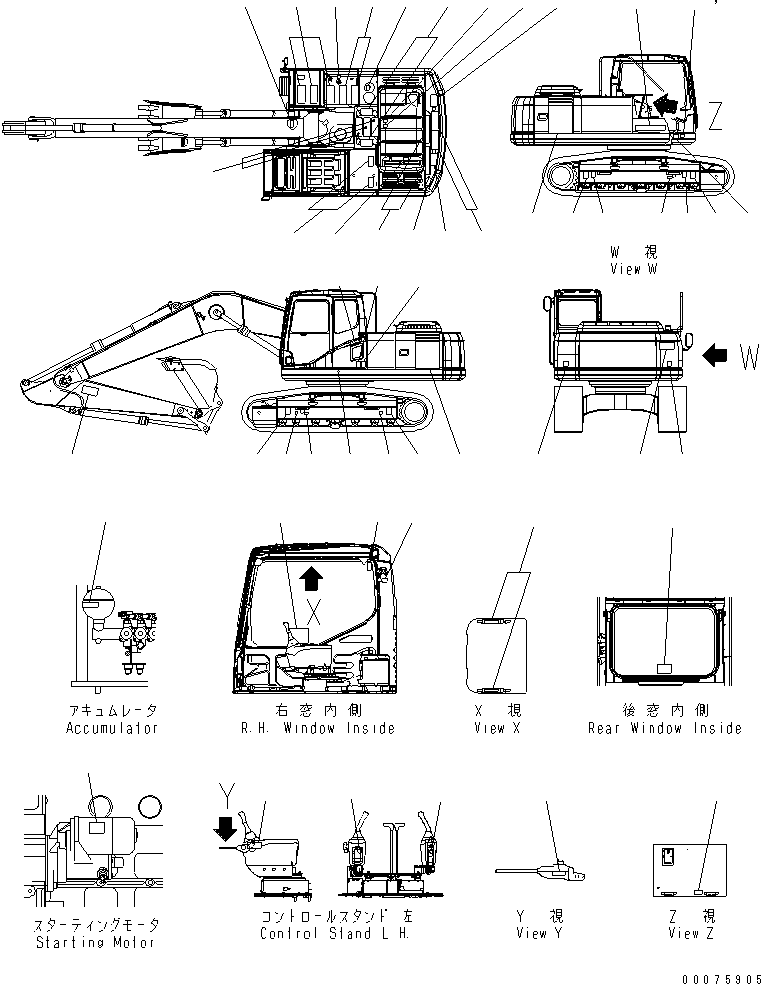 Z

W 視
View W

W

X

アキュムレータ
Accumulator

右窓内側
R.H. Window Inside

X 視
View X

後窓内側
Rear Window Inside

Y

スターティングモータ
Starting Motor

コントロールスタンド 左
Control Stand L.H.

Y 視
View Y

Z 視
View Z

00075905