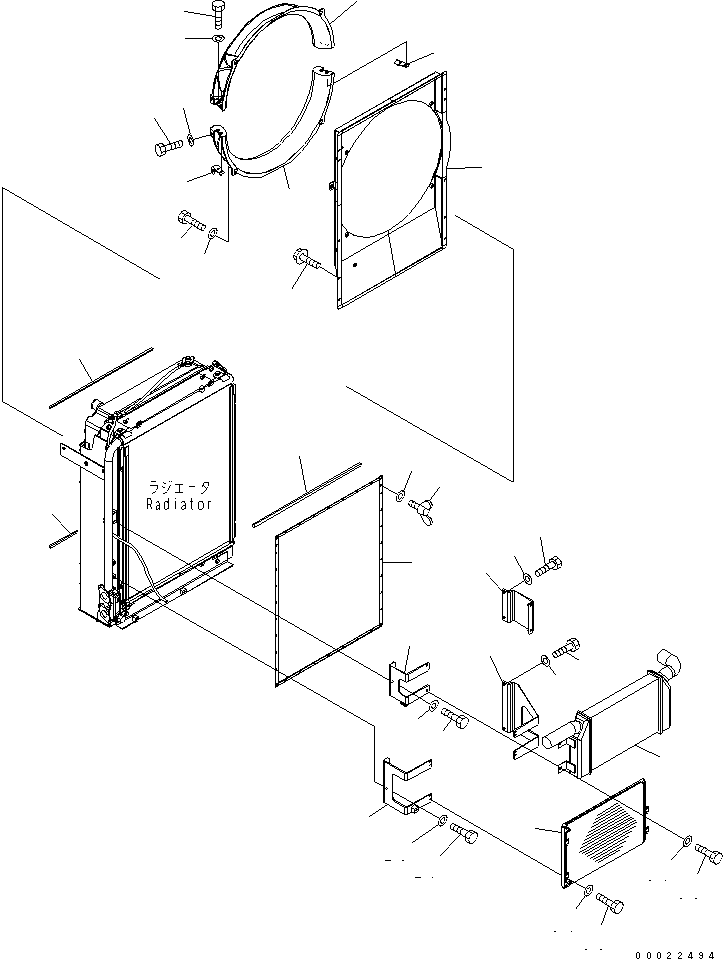 ラジエータ
Radiator

00022494