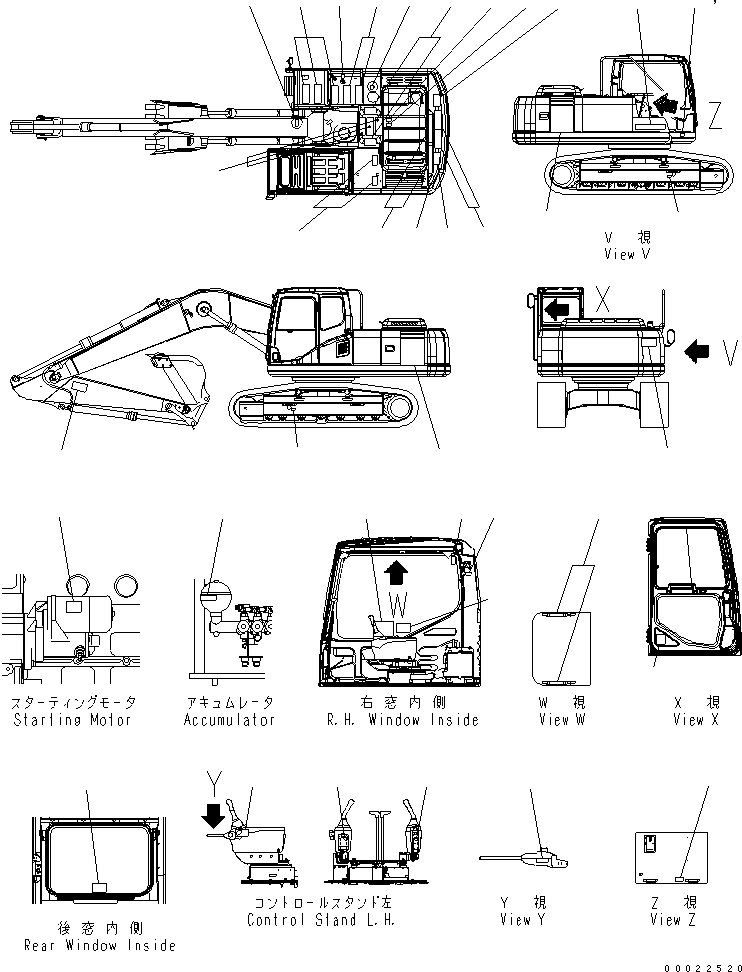 Z

V 視
View V

X

V

W

スターティングモータ
Starting Motor

アキュムレータ
Accumulator

右窓内側
R.H. Window Inside

W 視
View W

X 視
View X

Y

後窓内側
Rear Window Inside

コントロールスタンド左
Control Stand L.H.

Y 視
View Y

Z 視
View Z

00022520