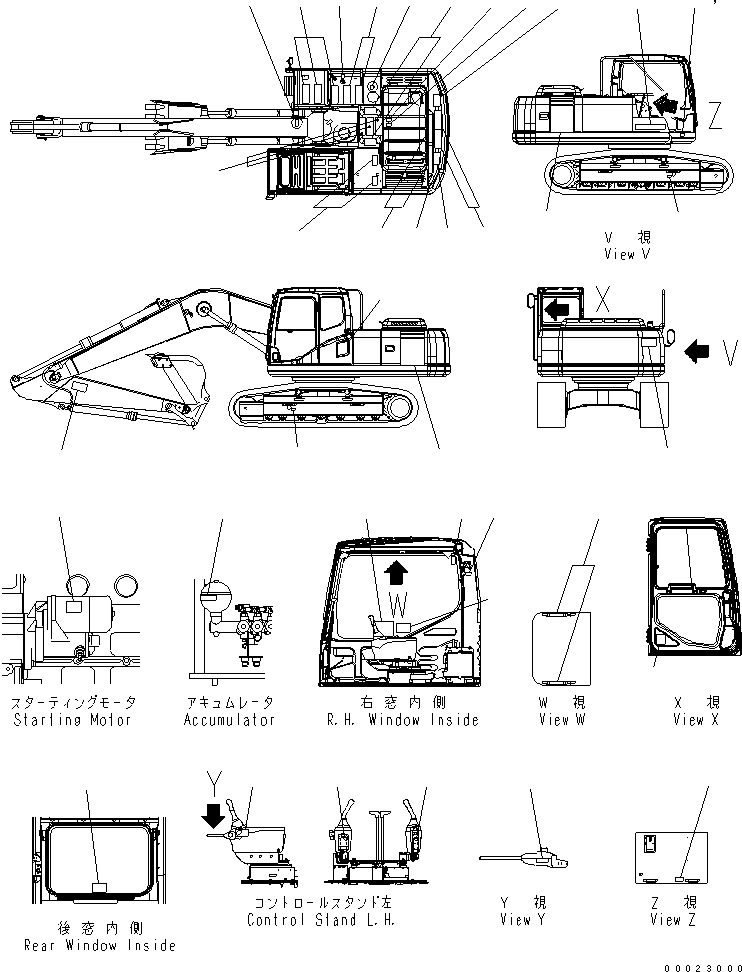 Z

V 視
View V

X

V

W

スターティングモータ
Starting Motor

アキュムレータ
Accumulator

右窓内側
R.H. Window Inside

W 視
View W

X 視
View X

Y

後窓内側
Rear Window Inside

コントロールスタンド左
Control Stand L.H.

Y 視
View Y

Z 視
View Z

00023000