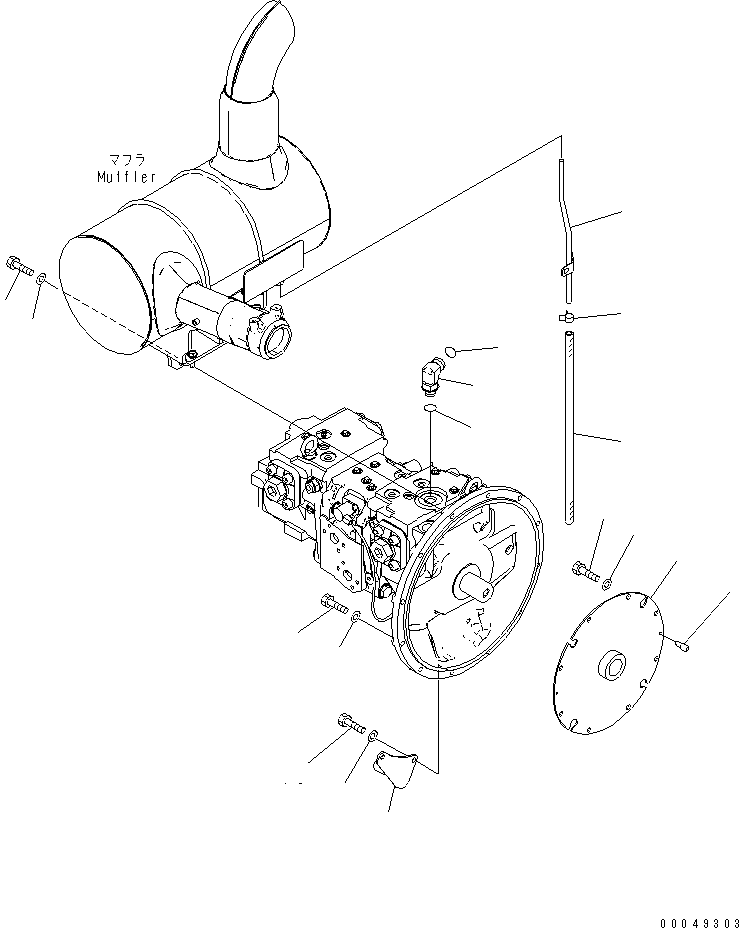 マフラ
Muffler

00049303