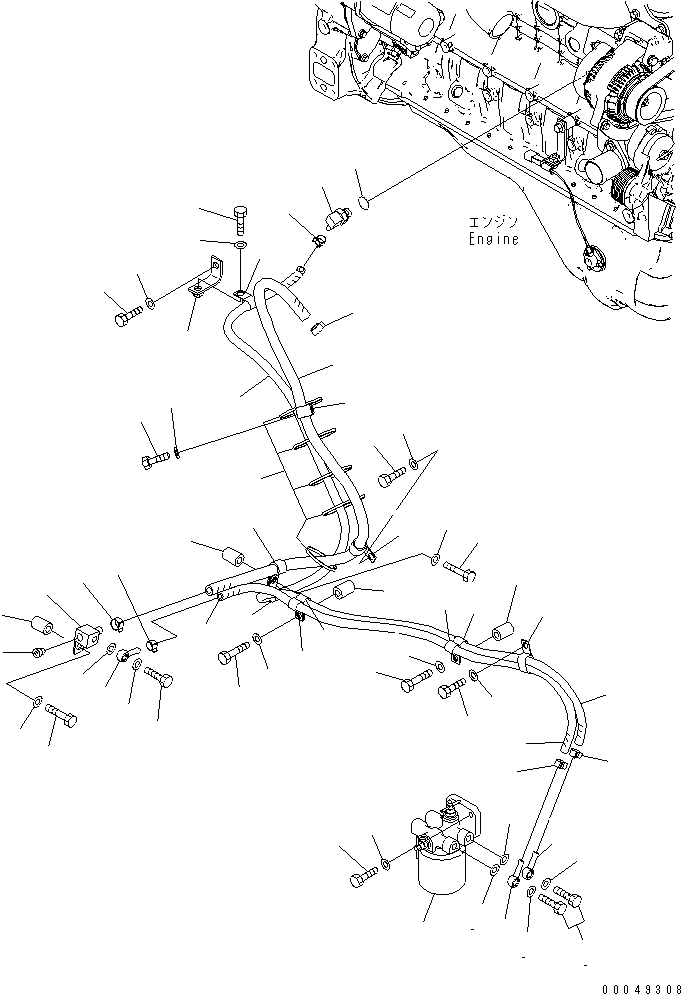 エンジン
Engine

00049308