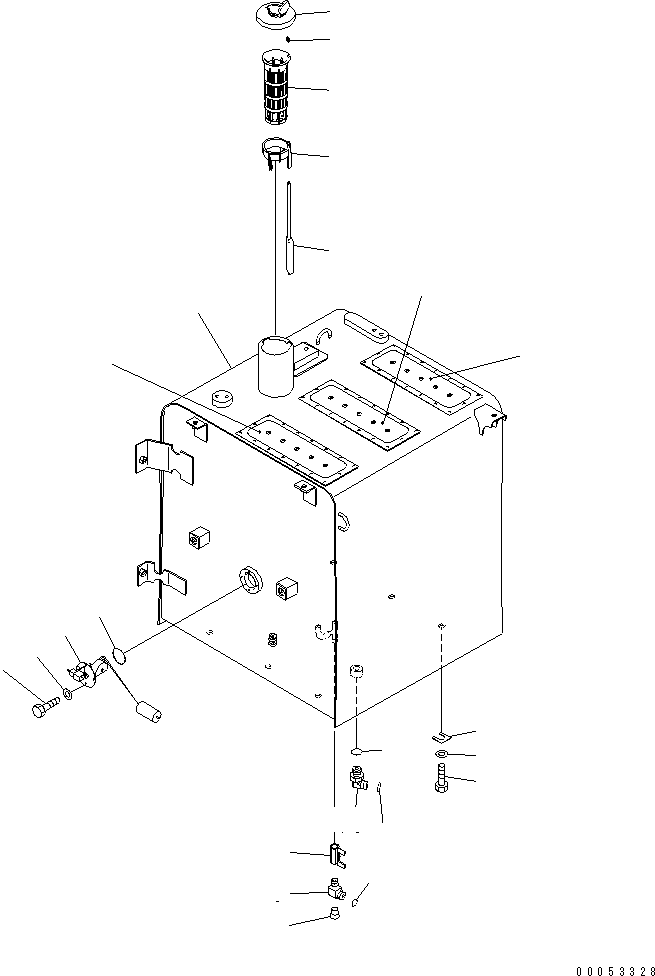 00053328