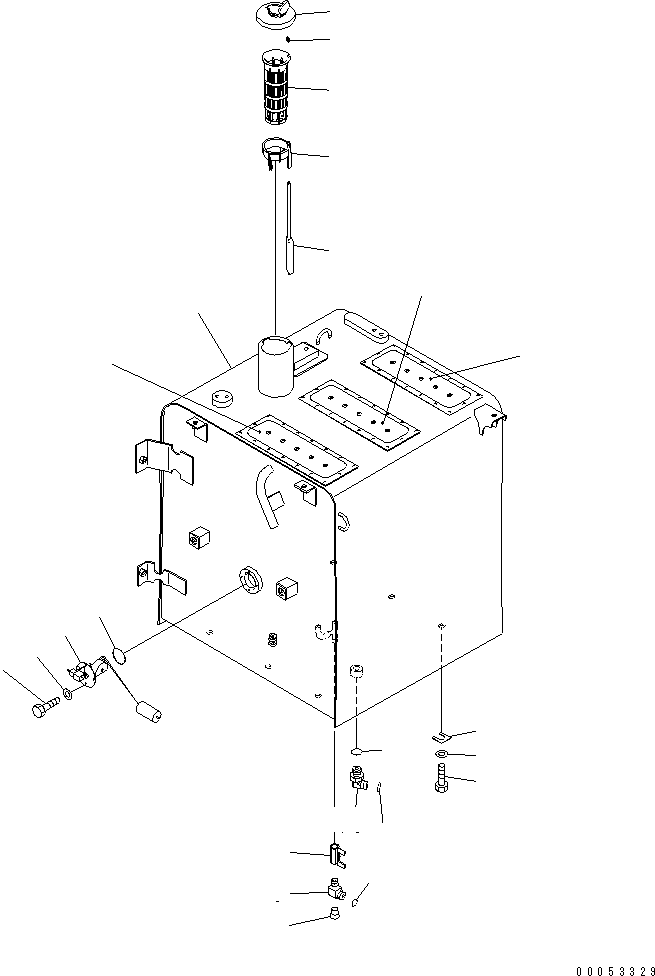 00053329