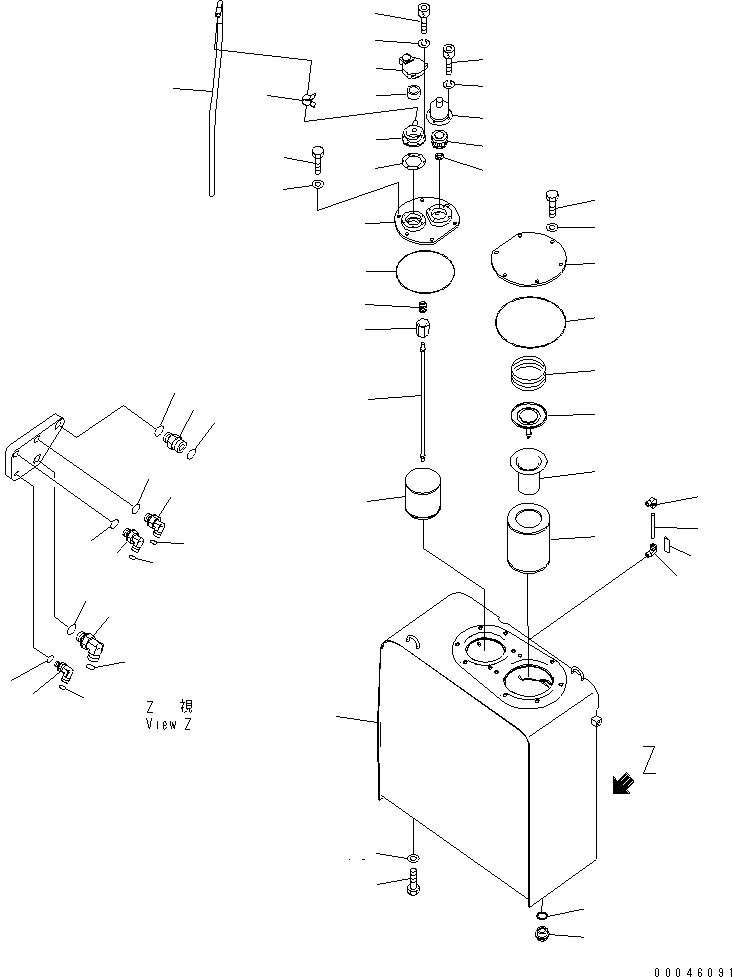 Z 視
View Z

Z

00046091