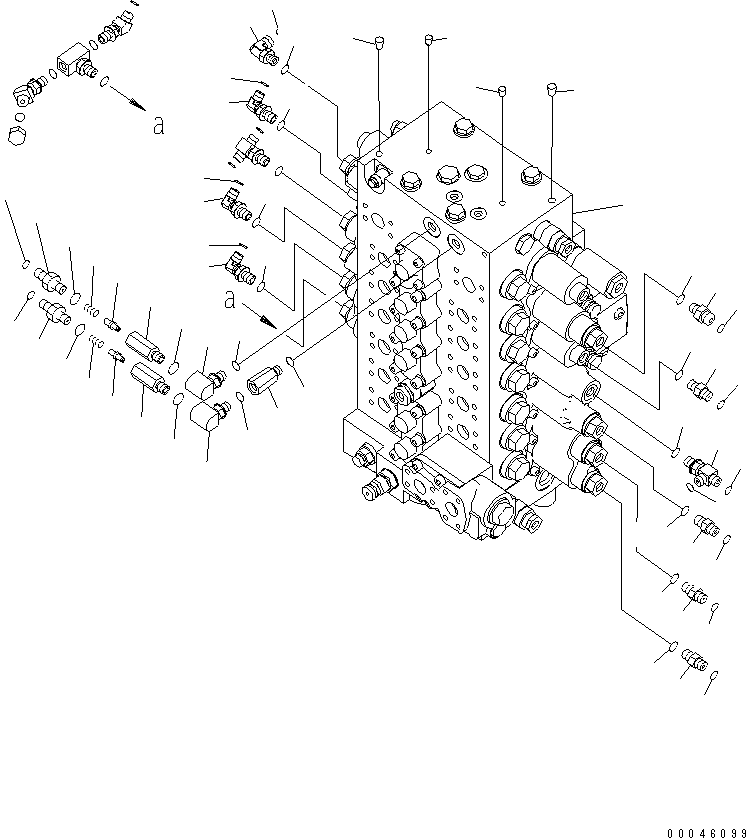 a

a

00046099