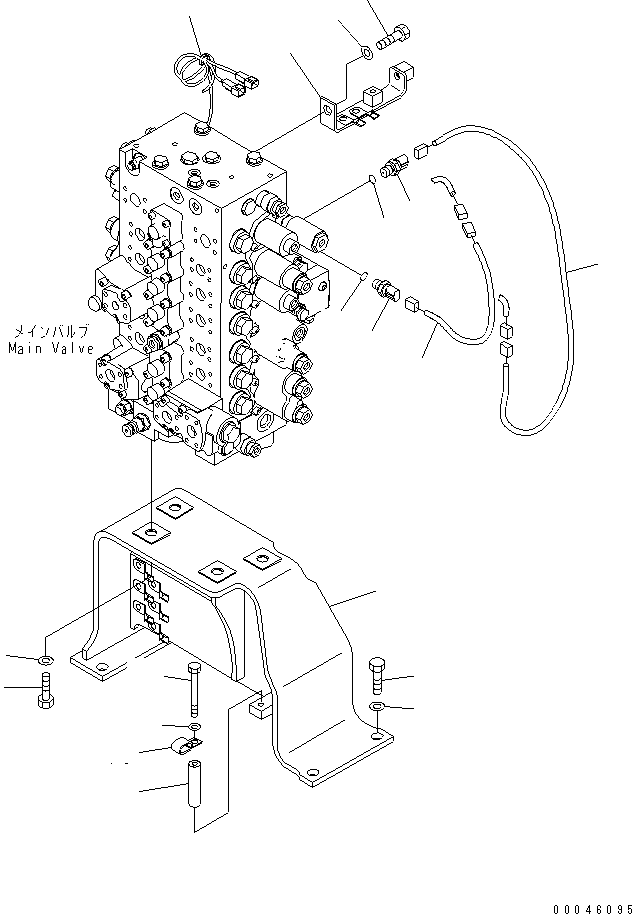 メインバルブ
Main Valve

00046095