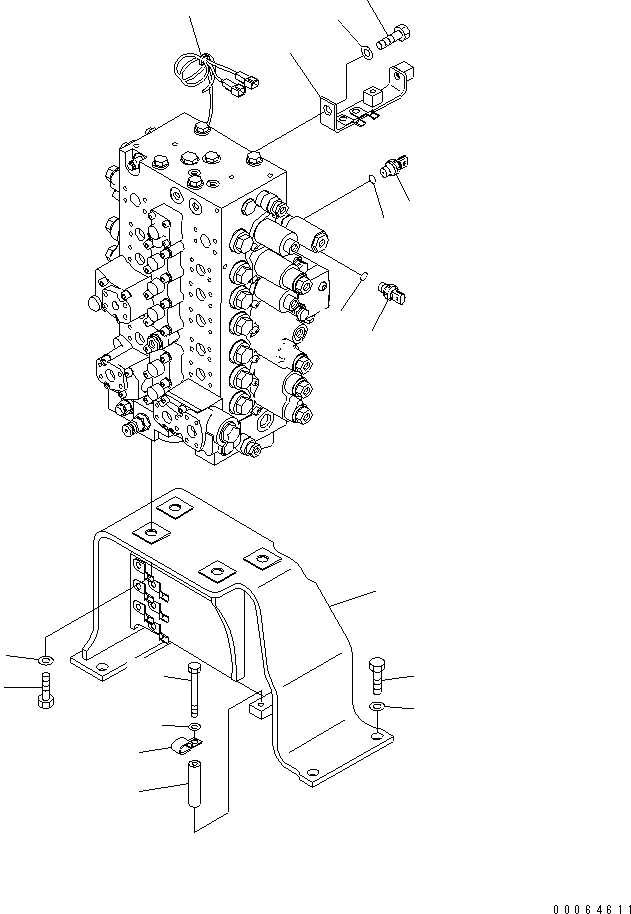 00064611