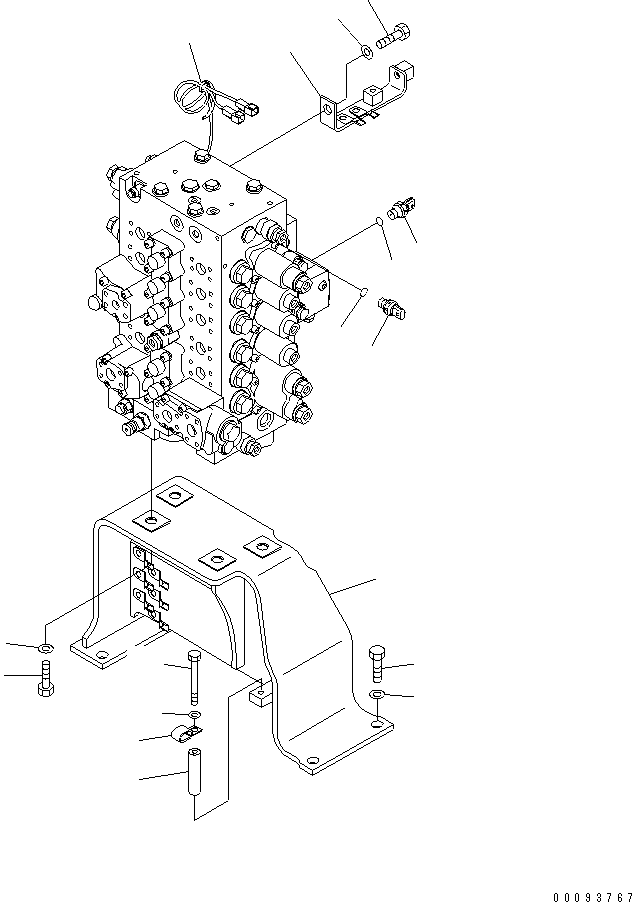 00093767