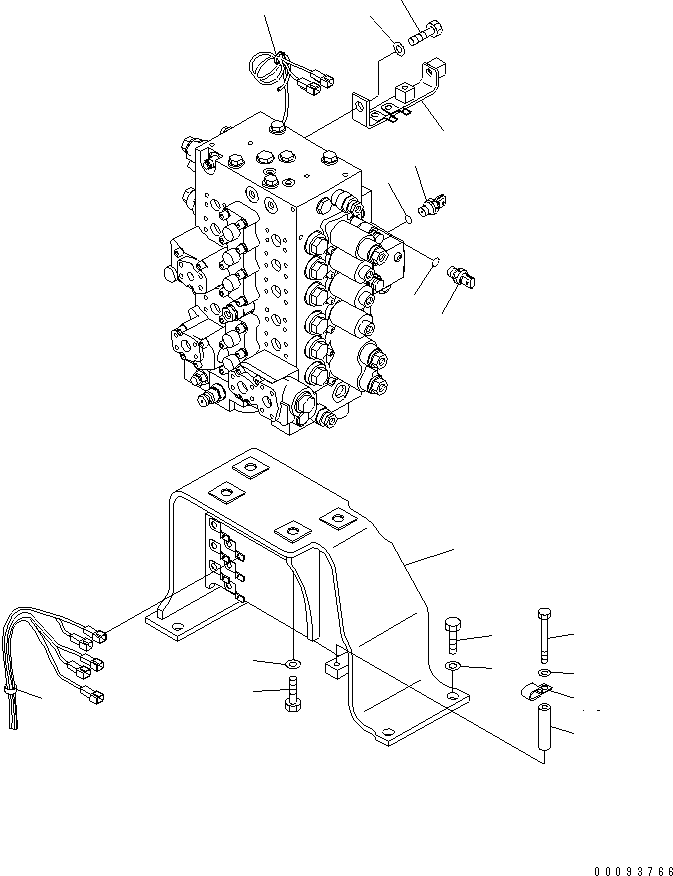 00093766