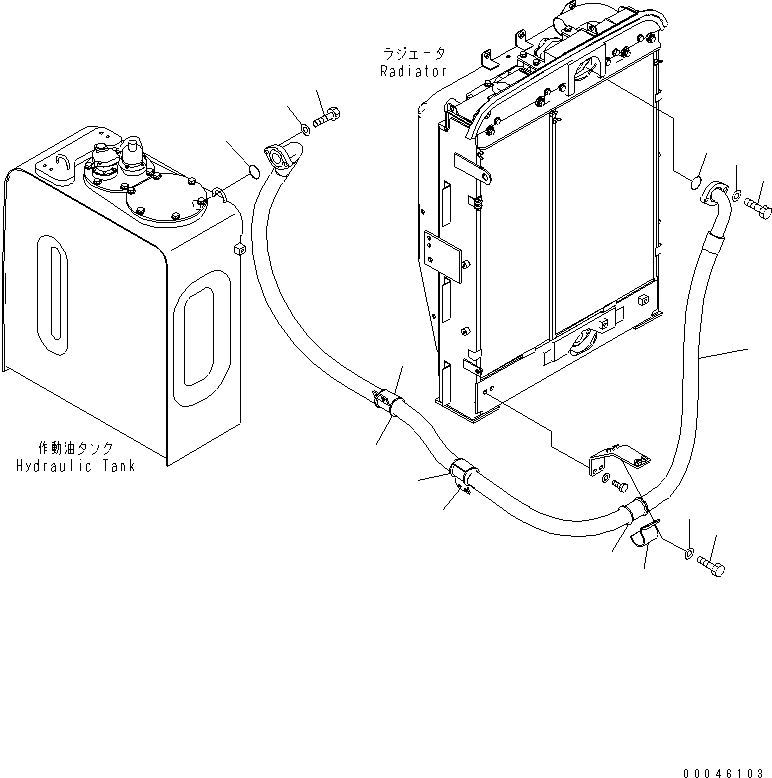 ラジエータ
Radiator

作動油タンク
Hydraulic Tank

00046103