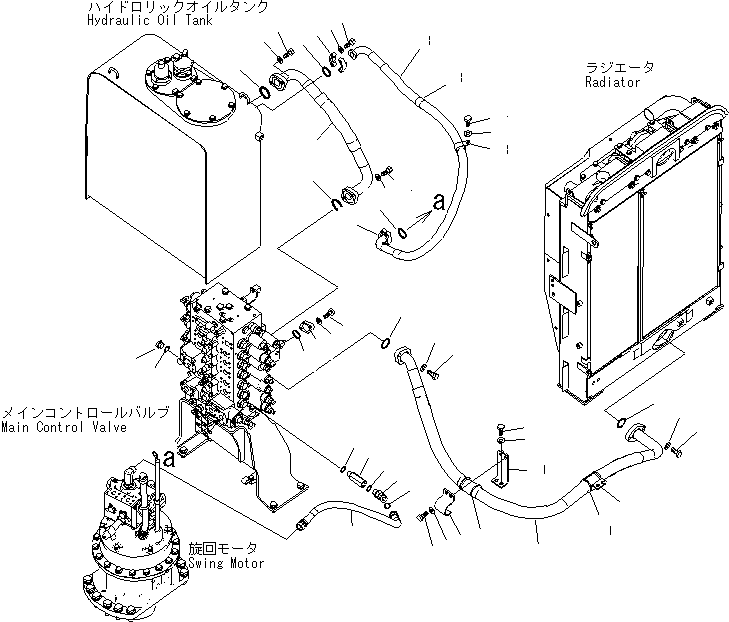 ハイドロリックオイルタンク
Hydraulic Oil Tank

ラジエータ
Radiator

a

メインコントロールバルブ
Main Control Valve

a

旋回モータ
Swing Motor