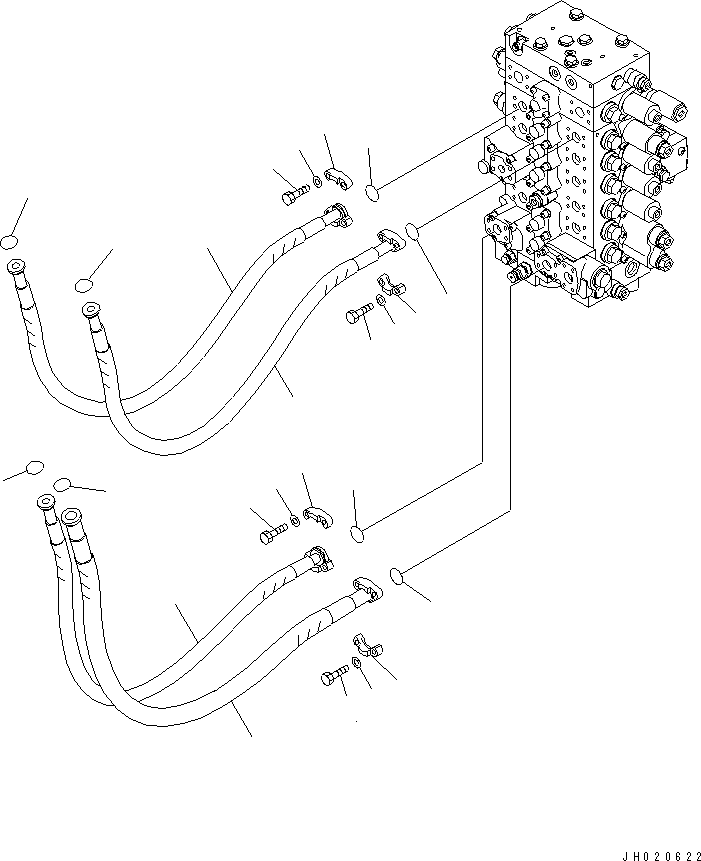 JH020622