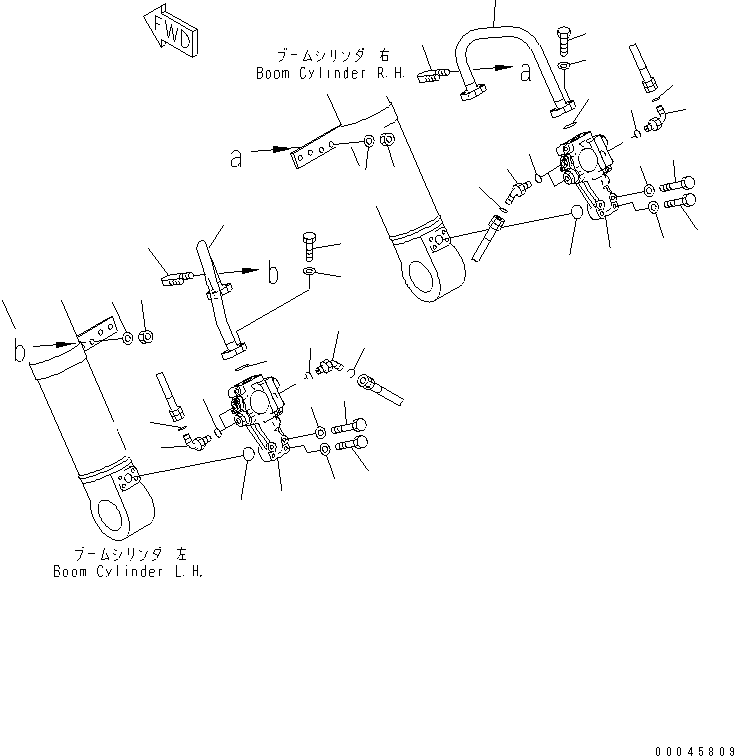 FWD

ブームシリンダ 右
Boom Cylinder R.H.

a

a

b

b

ブームシリンダ 左
Boom Cylinder L.H.

00045809