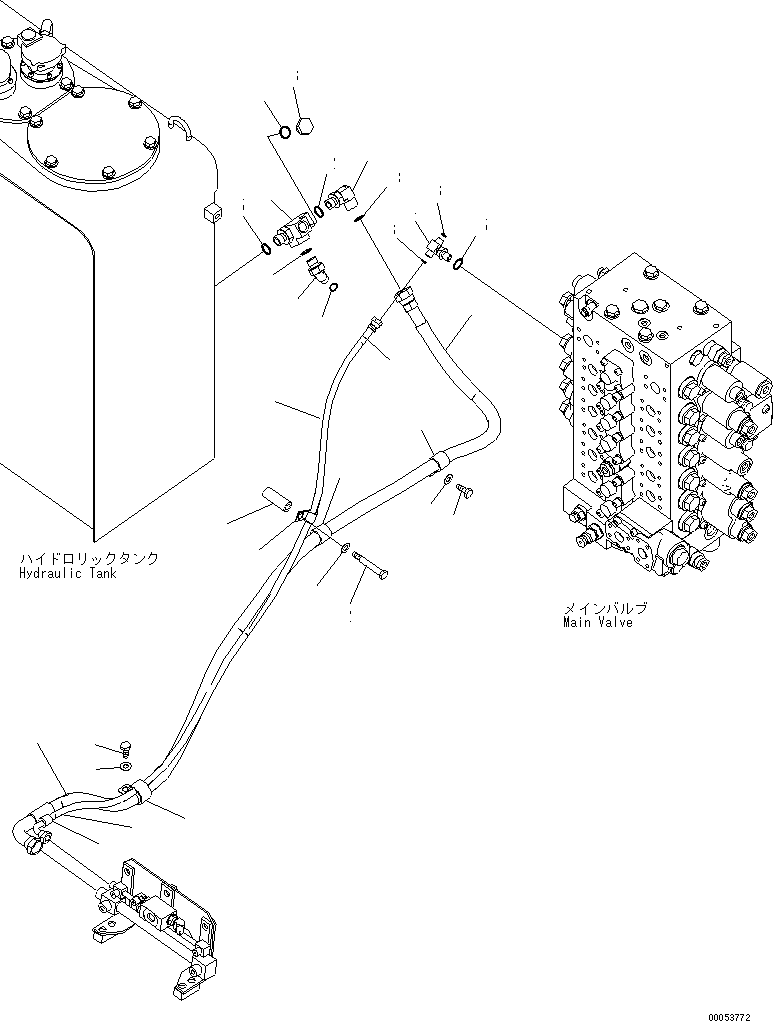 ハイドロリックタンク
Hydraulic Tank

メインバルブ
Main Valve

00053772