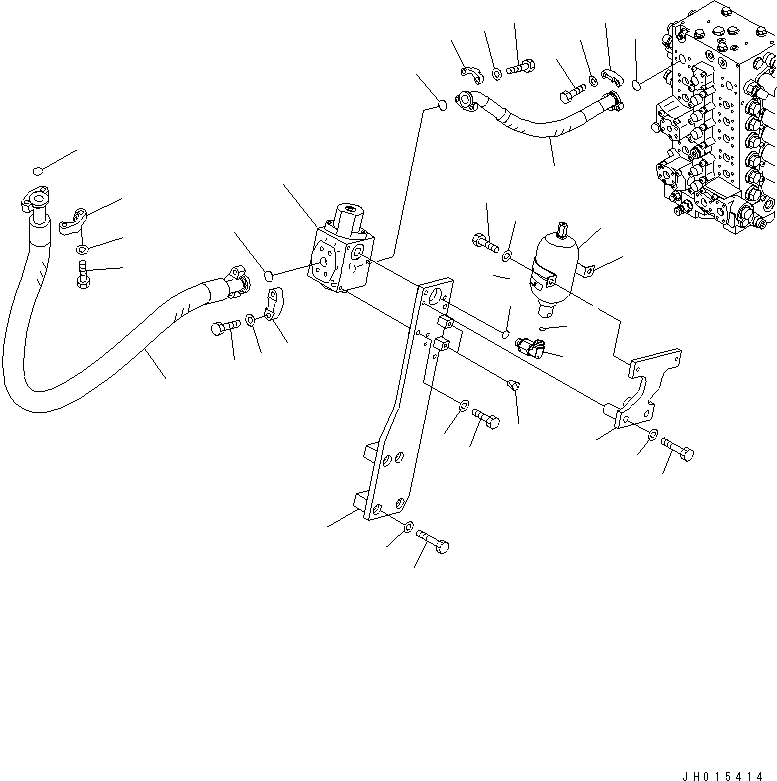 JH015414