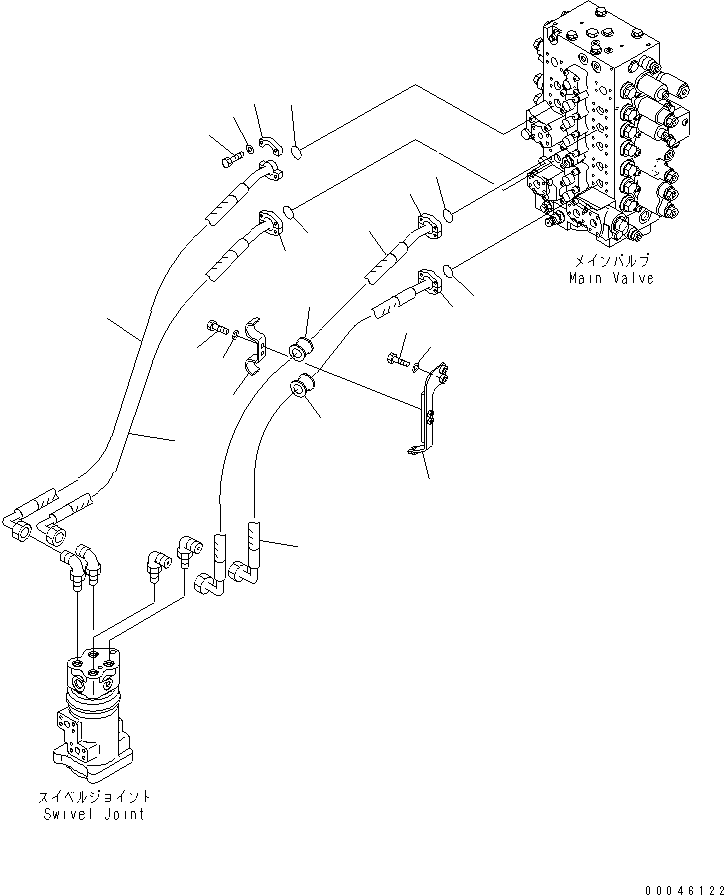 メインバルブ
Main Valve

スイベルジョイント
Swivel Joint

00046122