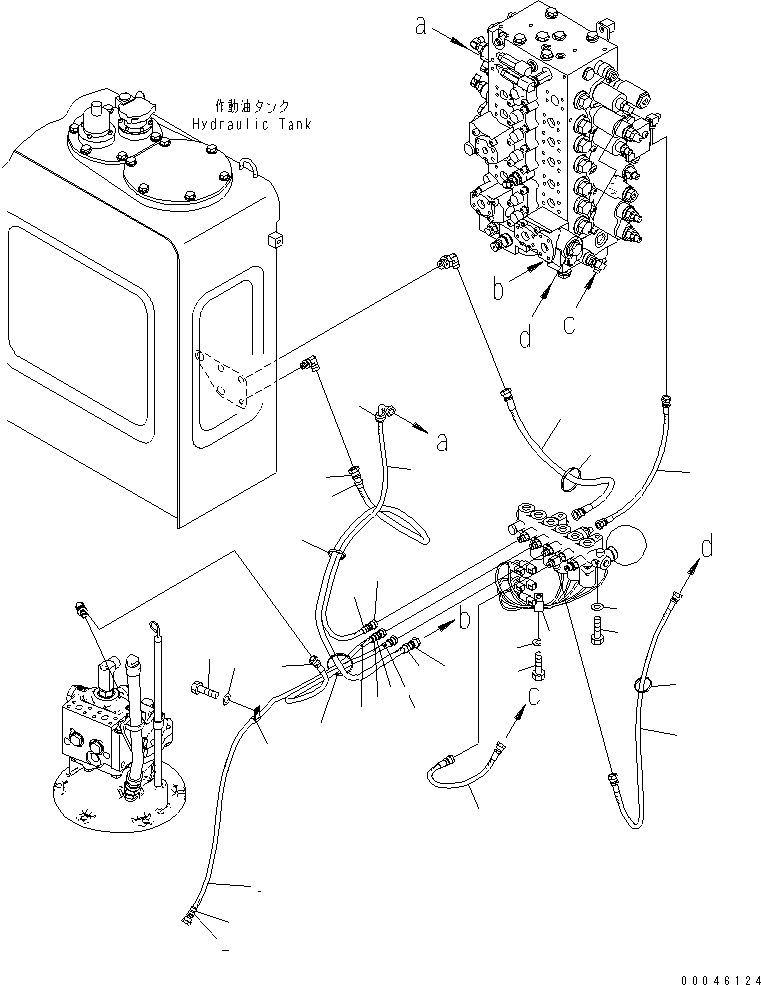 作動油タンク
Hydraulic Tank

a
b
d
c
a
d
b
c

00046124