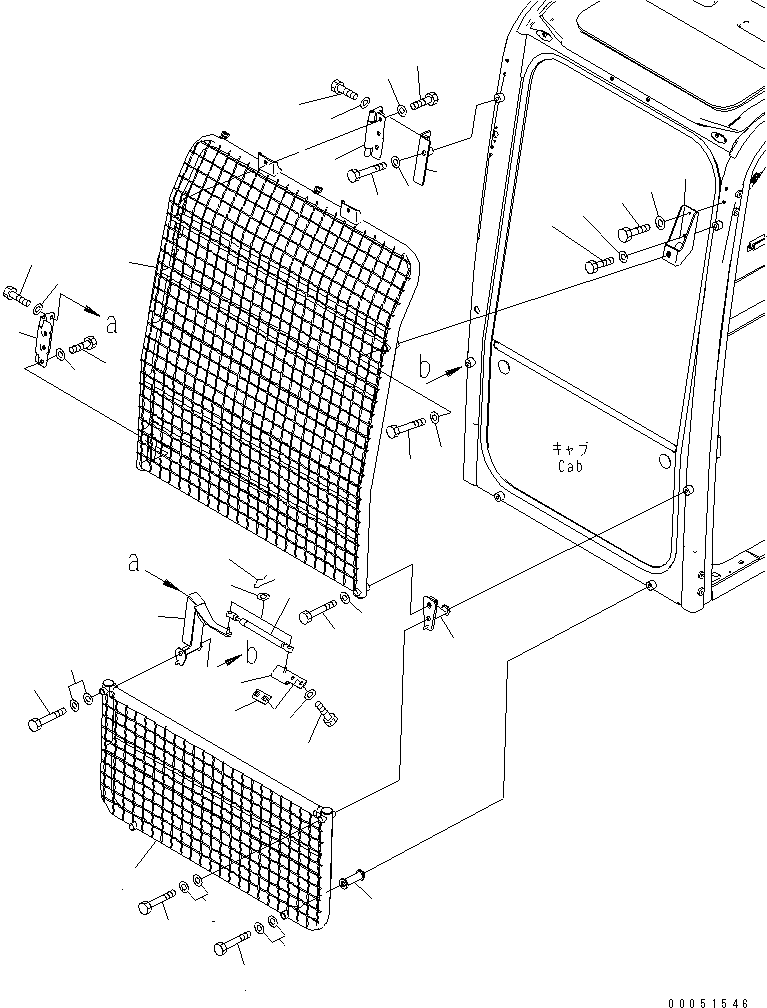 a
b
キャブ
Cab
a
b
00051546