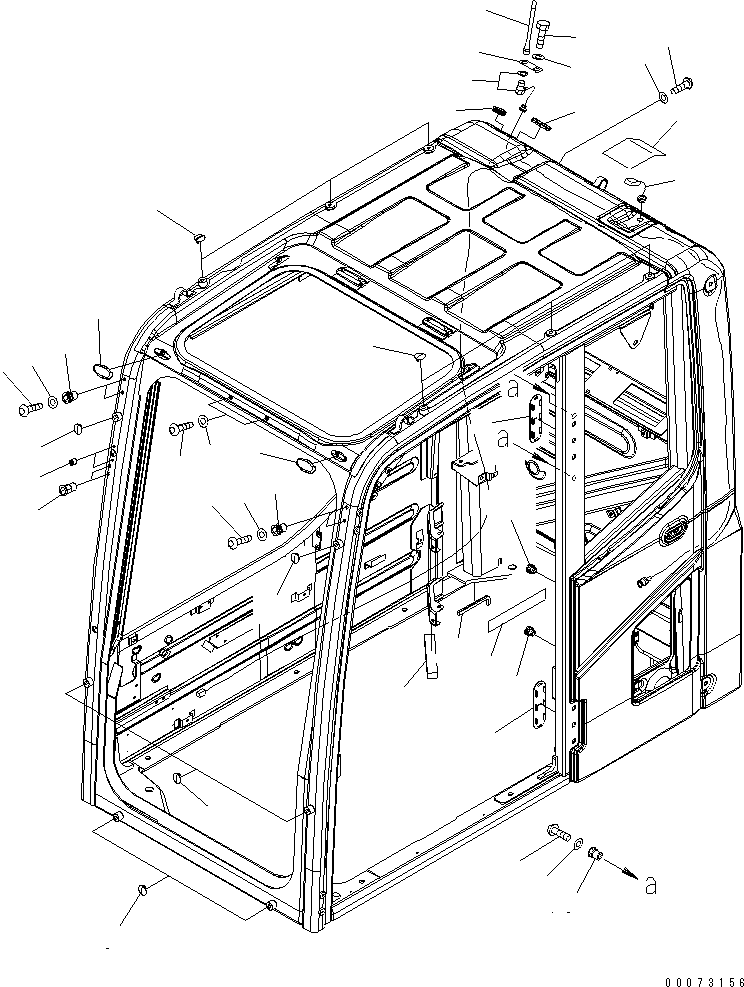 a
a
a
00073156