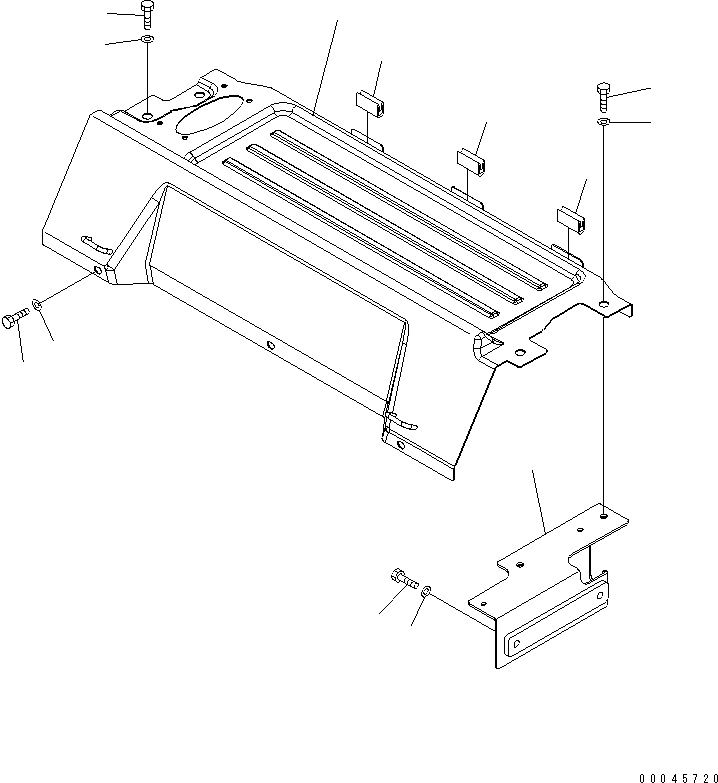 00045720