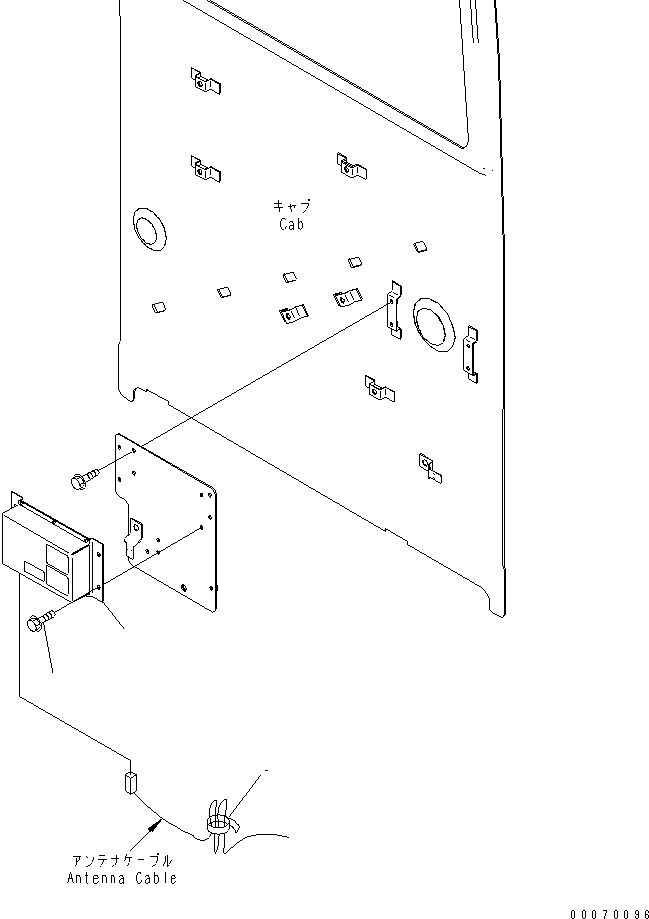 キャブ
Cab

アンテナケーブル
Antenna Cable

00070096