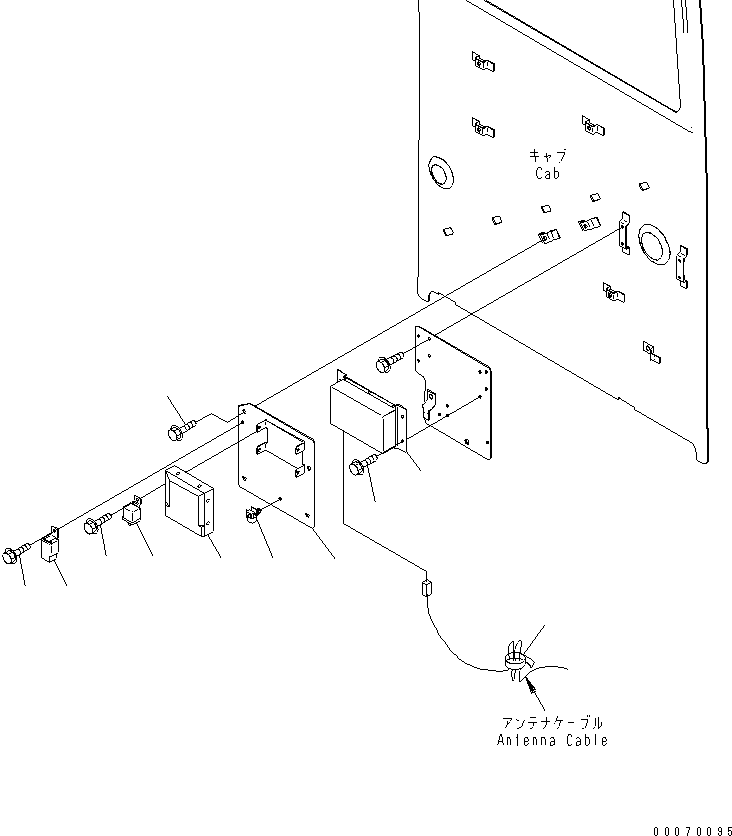 キャブ
Cab

アンテナケーブル
Antenna Cable

00070095