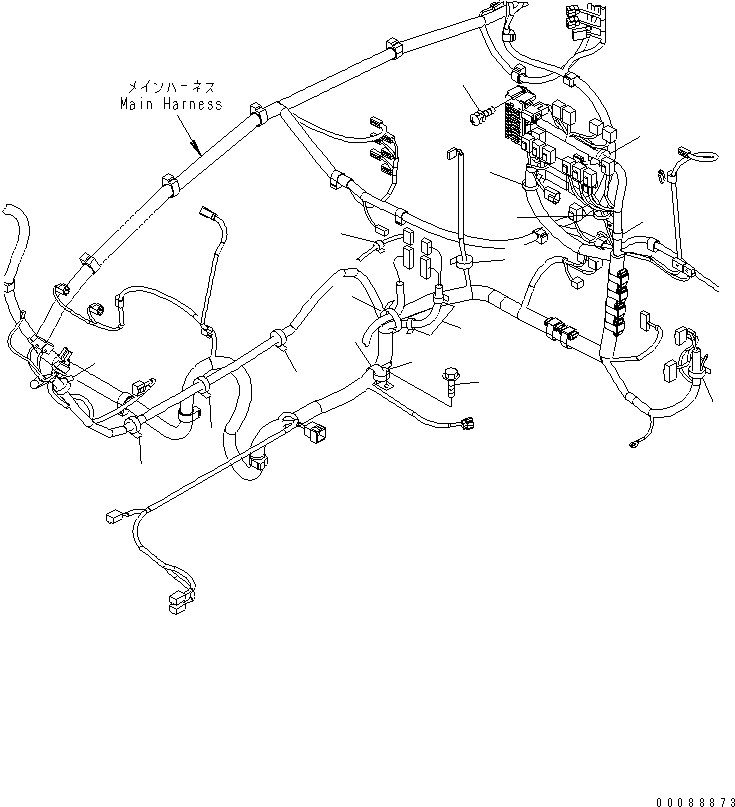 メインハーネス
Main Harness

00088873