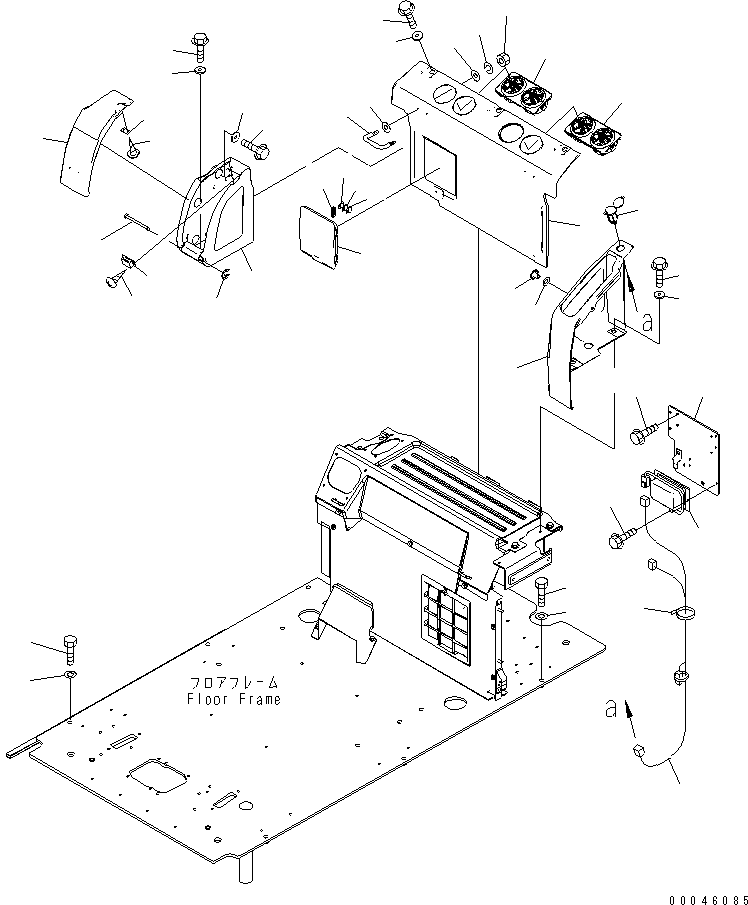 a

フロアフレーム
Floor Frame

a

00046085