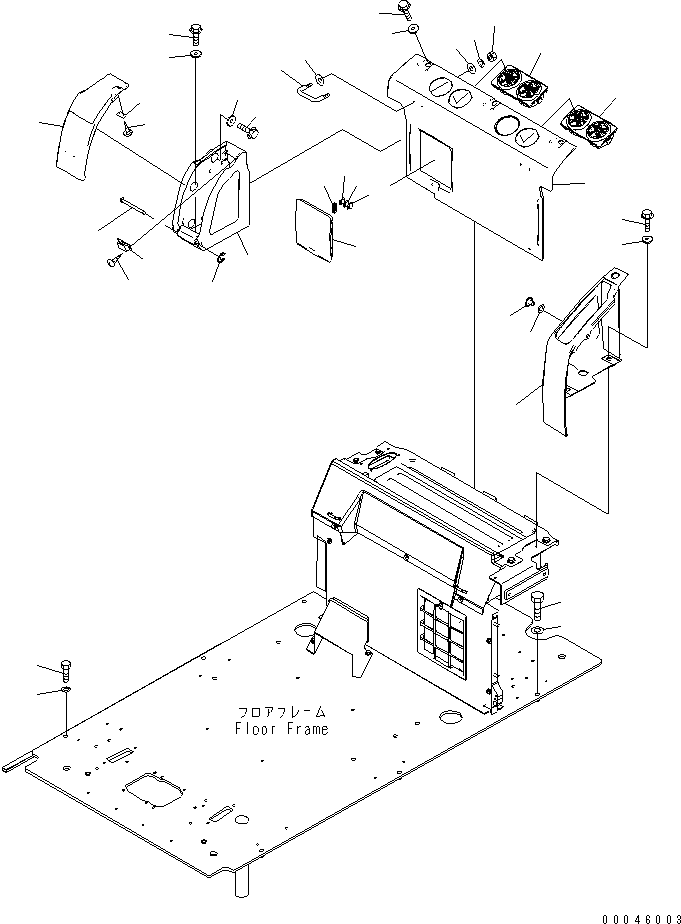 フロアフレーム
Floor Frame

00046003