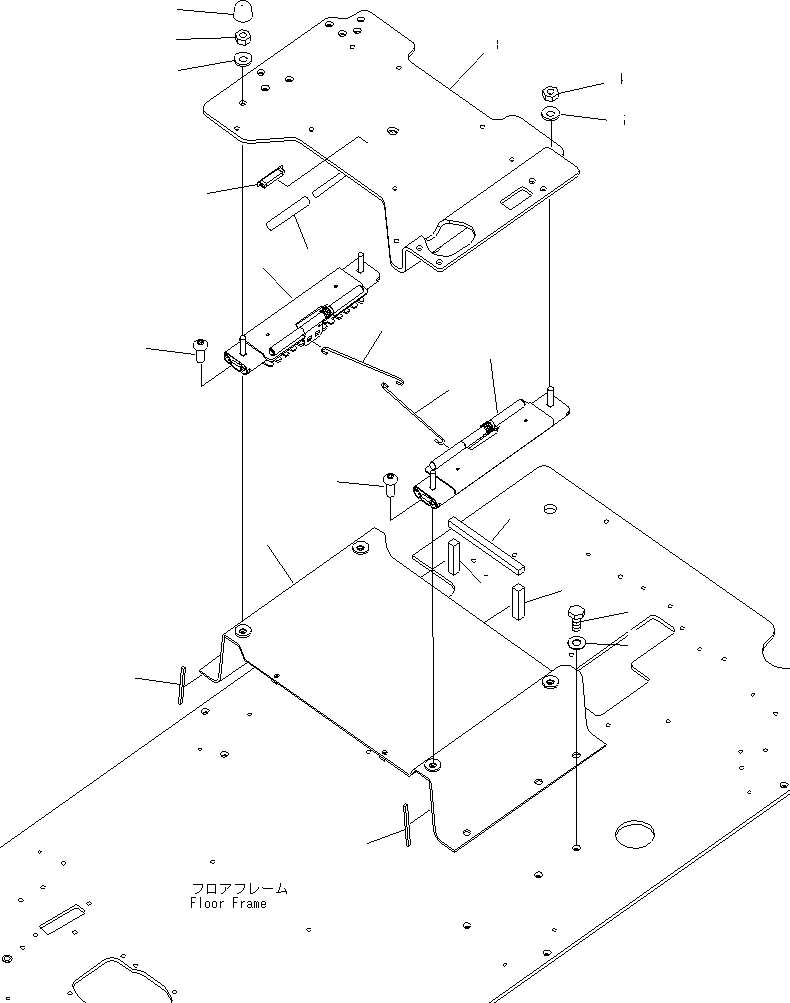 フロアフレーム
Floor Frame