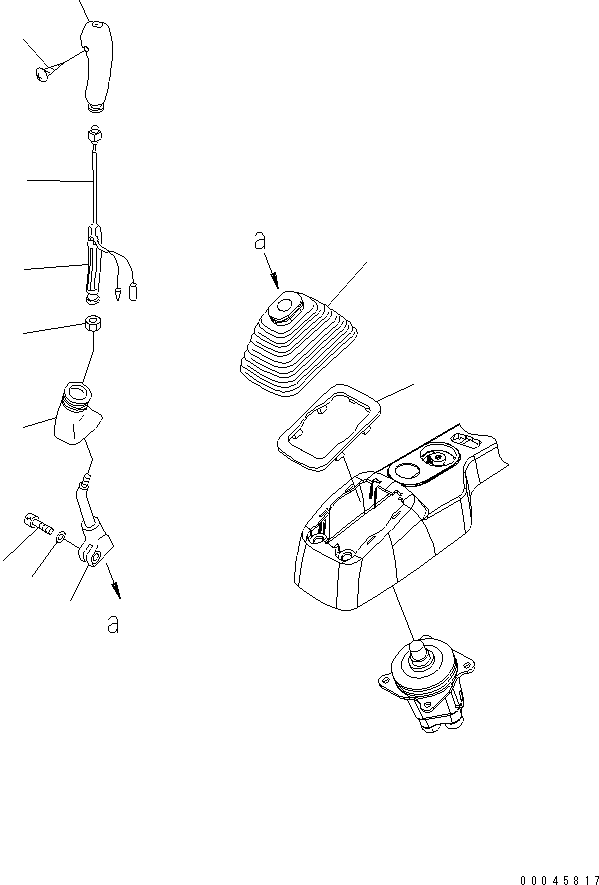 a

a

00045817