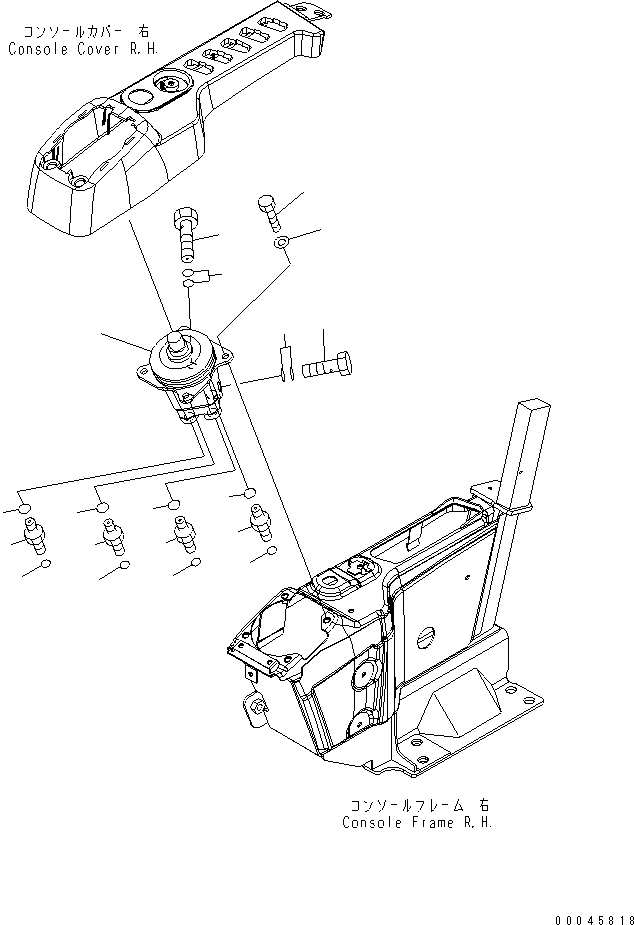 コンソールカバー 右
Console Cover R.H.

コンソールフレーム 右
Console Frame R.H.

00045818