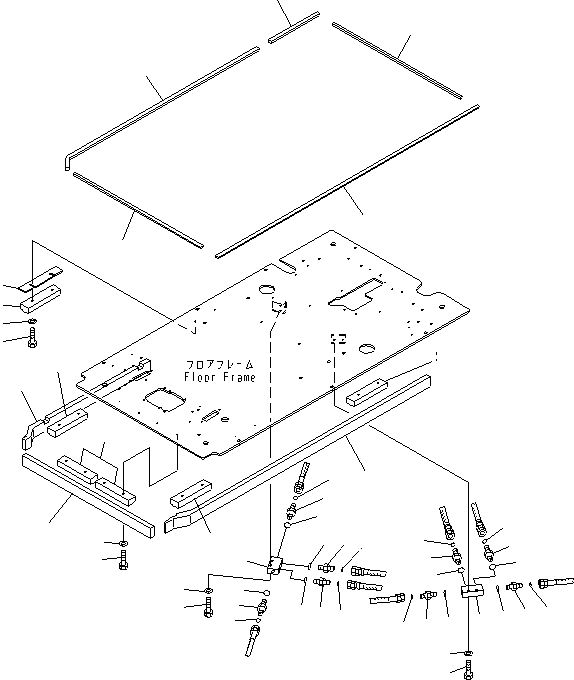 フロアフレーム
Floor Frame