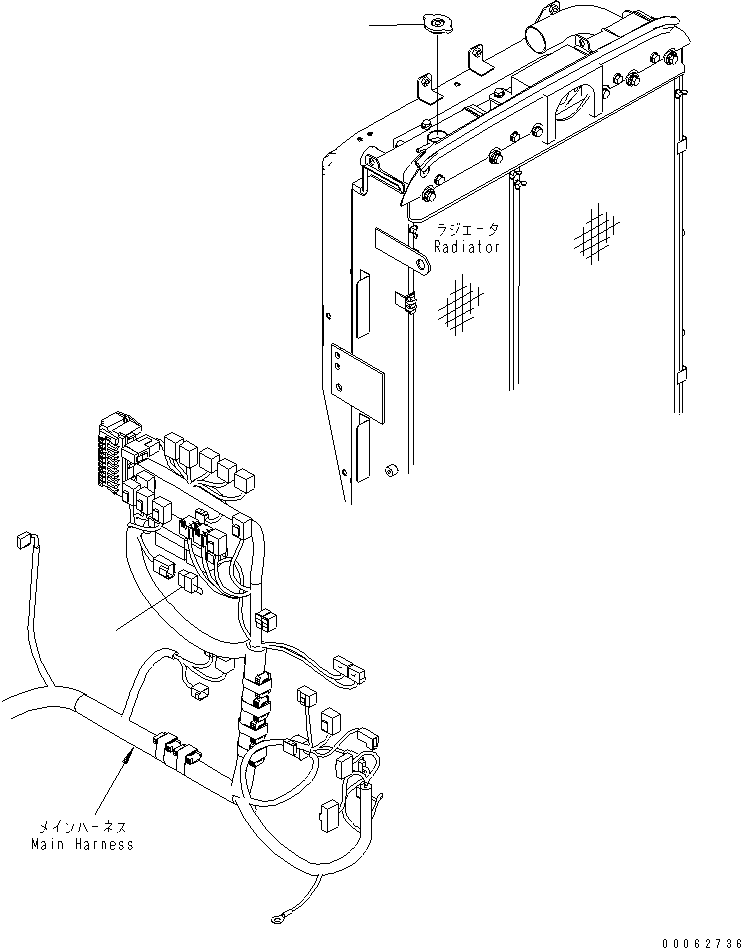 ラジエータ
Radiator

メインハーネス
Main Harness

00062736