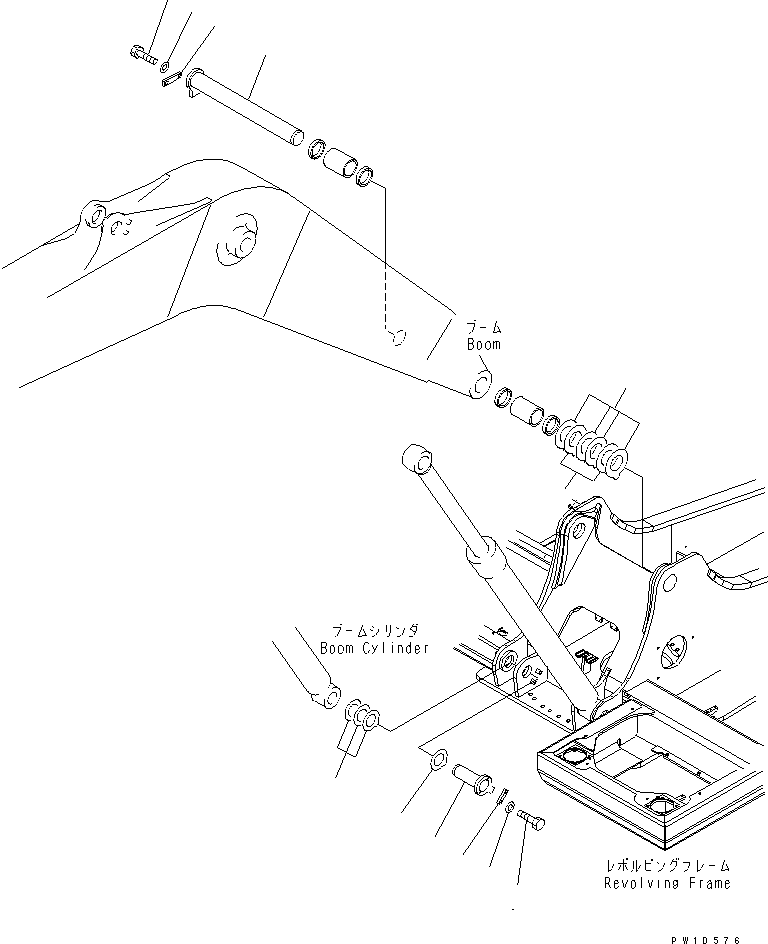 ブーム
Boom

ブームシリンダ
Boom Cylinder

レボルビングフレーム
Revolving Frame

PW10576