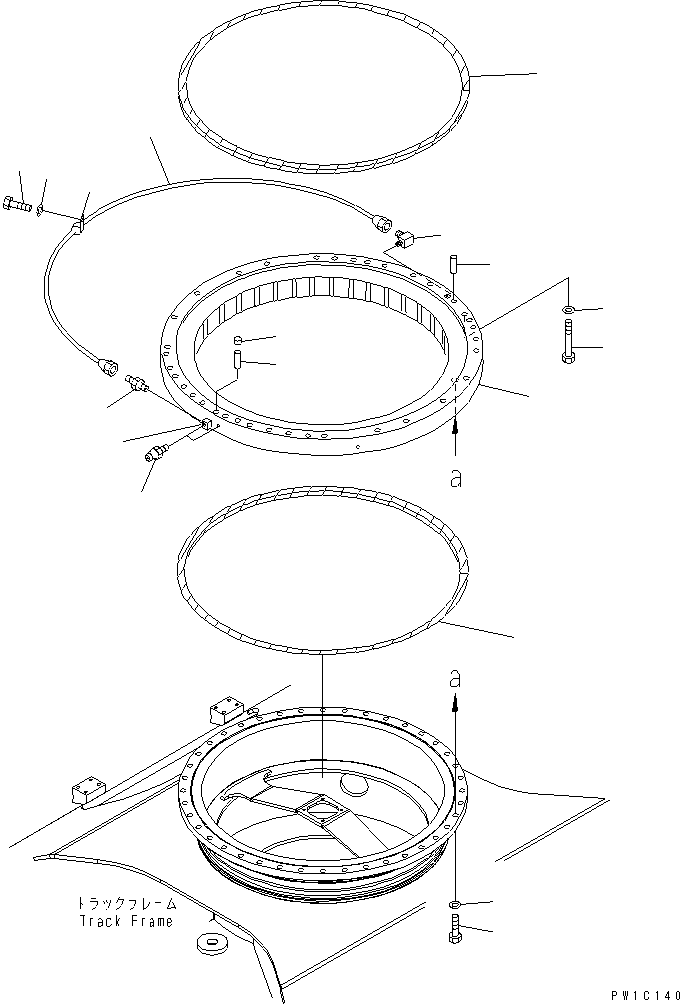 a

a

トラックフレーム
Track Frame

PW1C140