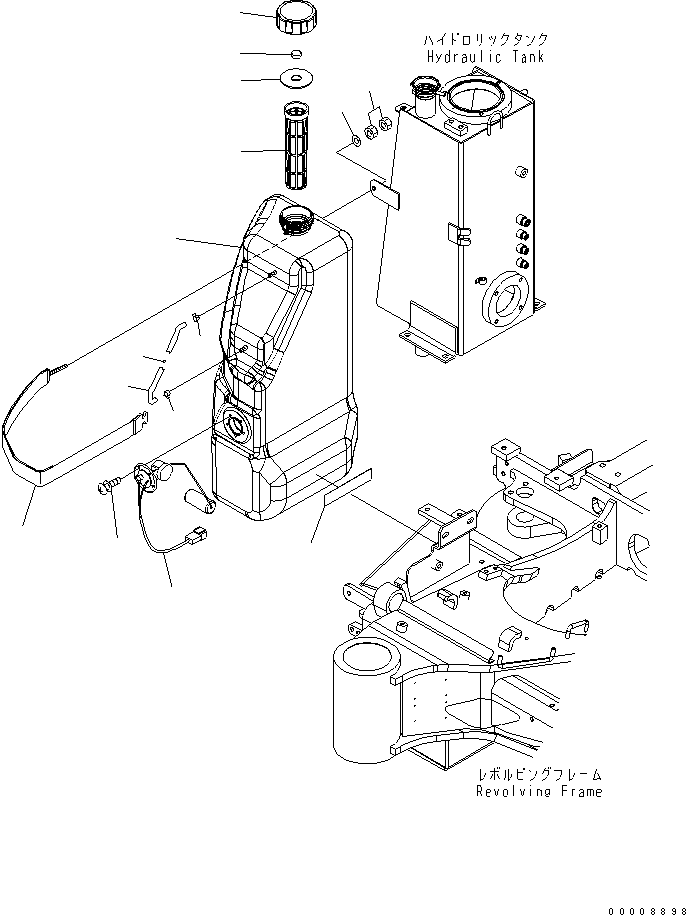 ハイドロリックタンク
Hydraulic Tank

レボルビングフレーム
Revolving Frame

00008898