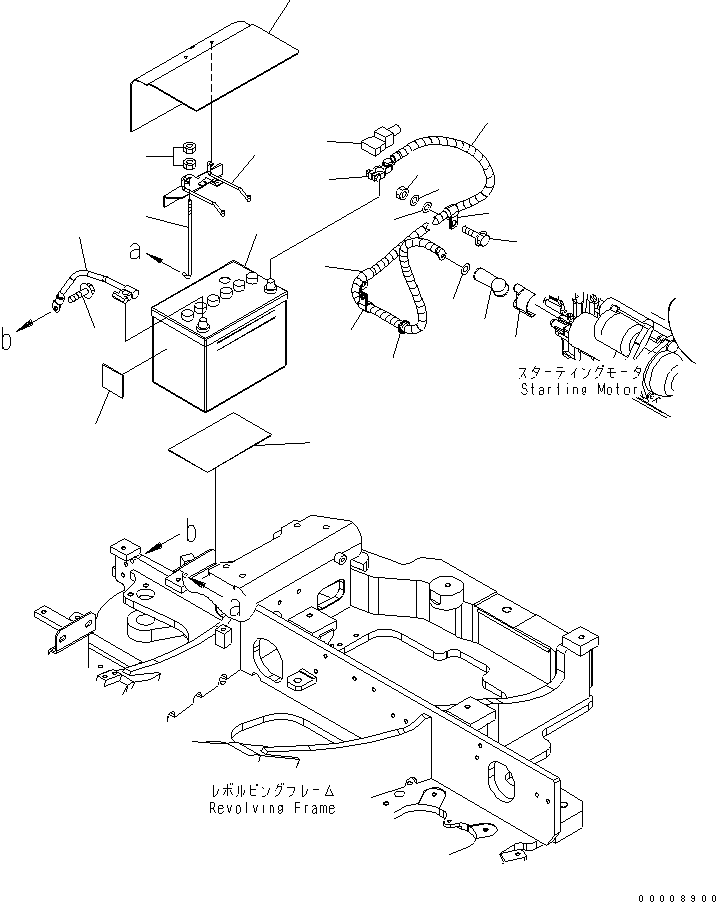 a

b

スターティングモータ
Starting Motor

b

a

レボルビングフレーム
Revolving Frame

00008900