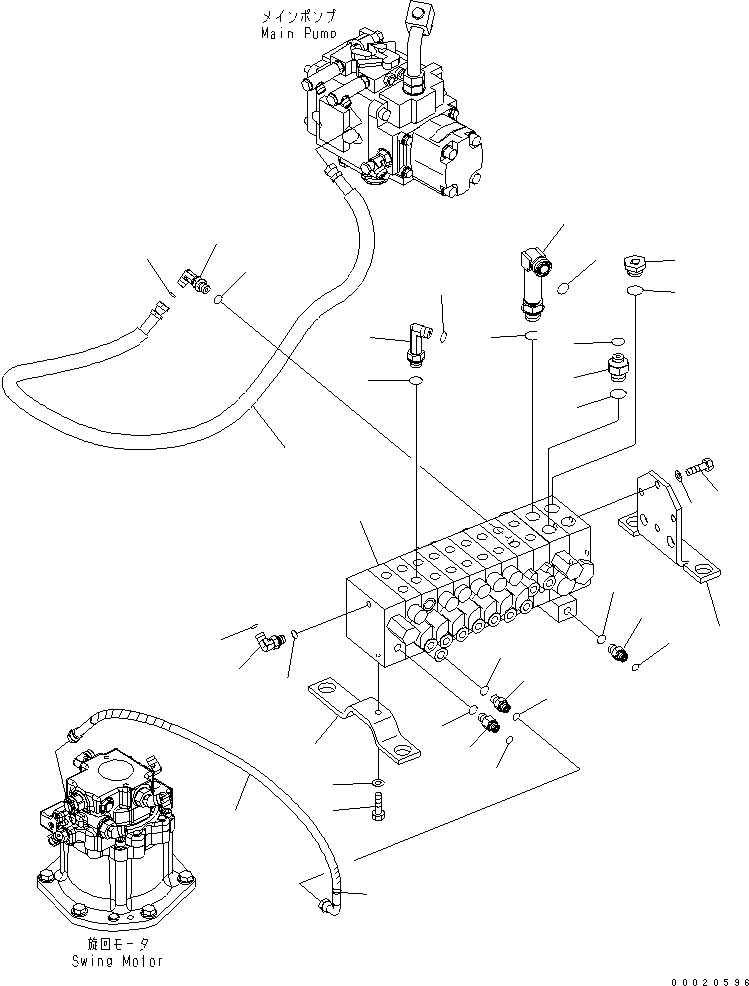 メインポンプ
Main Pump

旋回モータ
Swing Motor

00020596