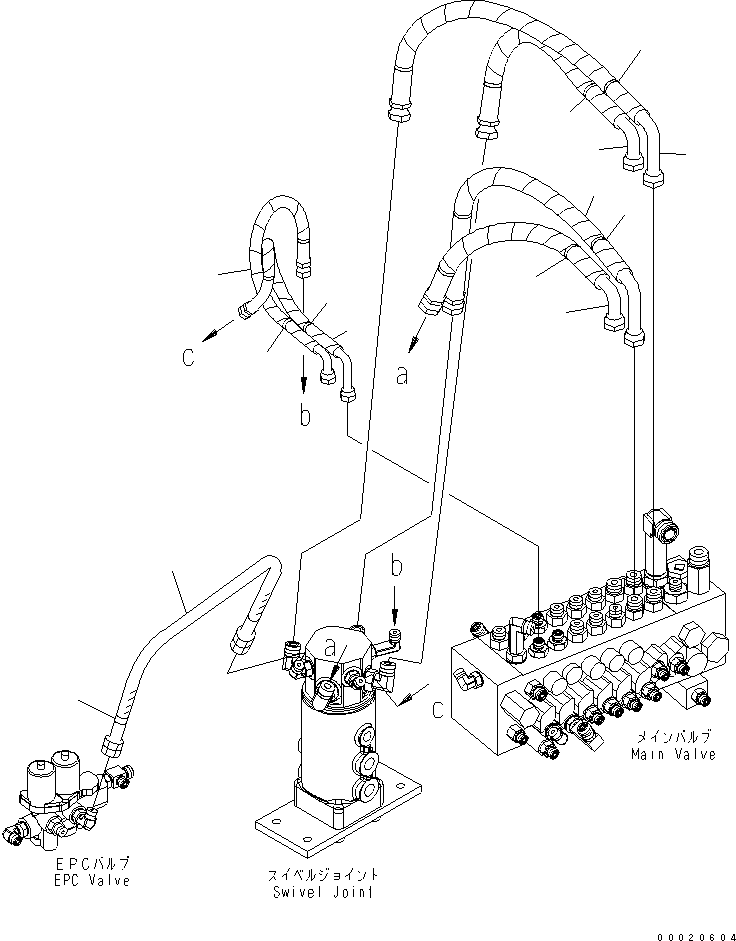 c
b
a
b
a
c
メインバルブ
Main Valve
EPCバルブ
EPC Valve
スイベルジョイント
Swivel Joint
00020604