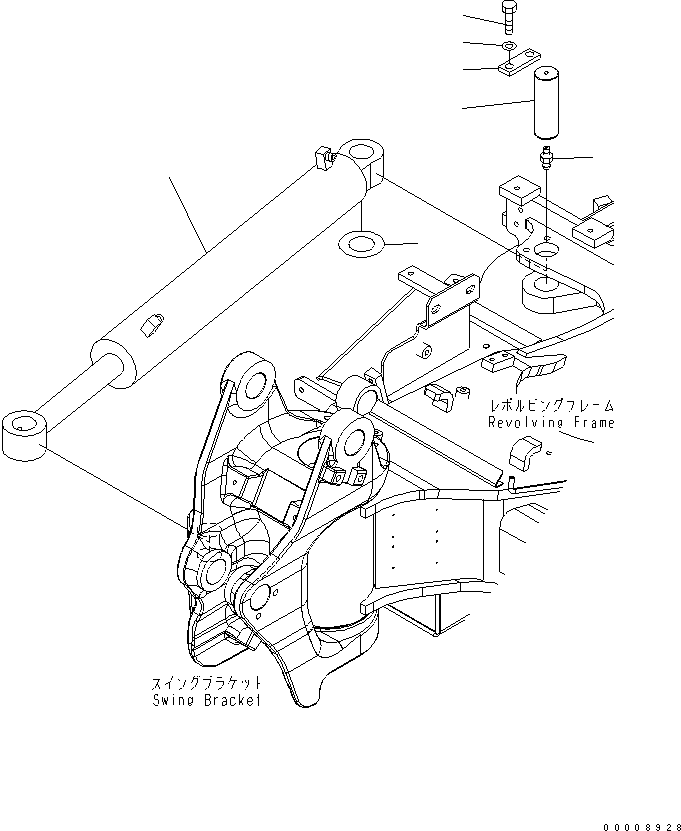 レボルビングフレーム
Revolving Frame

スイングブラケット
Swing Bracket

00008928