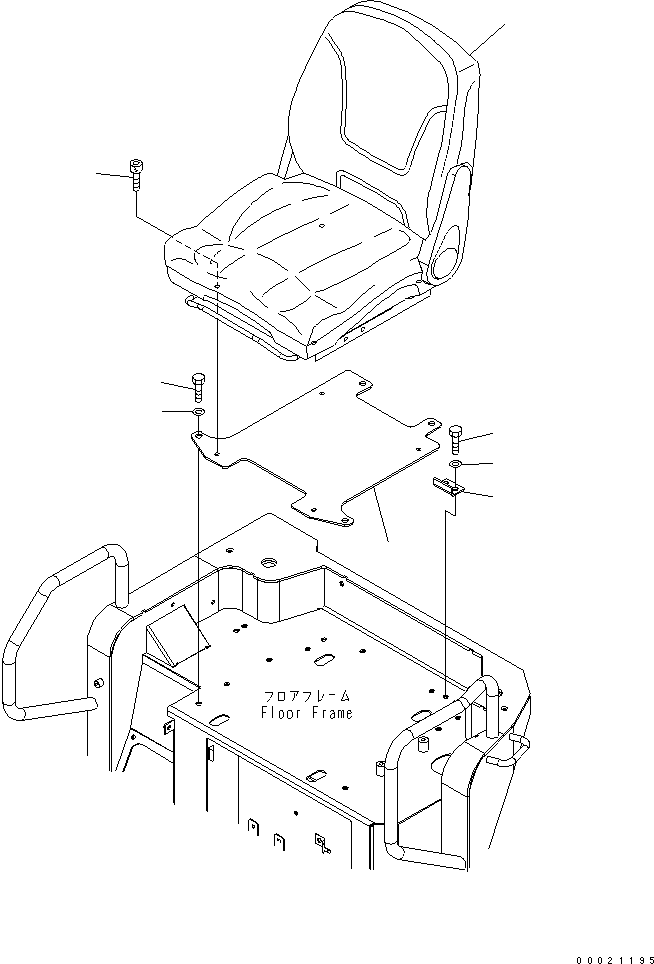 フロアフレーム
Floor Frame

00021195