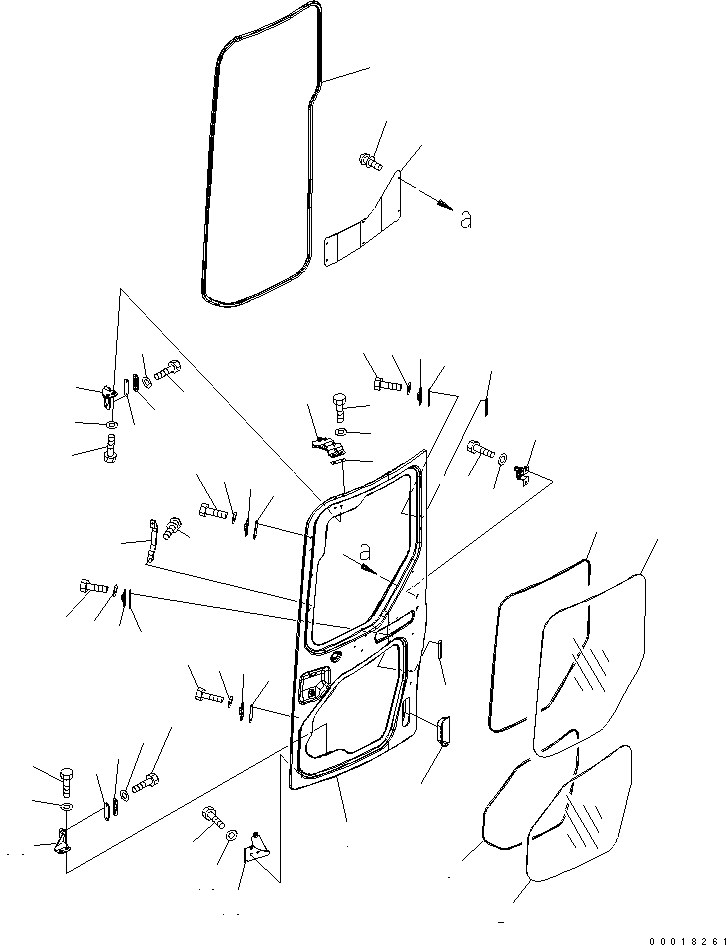 a

a

00018261